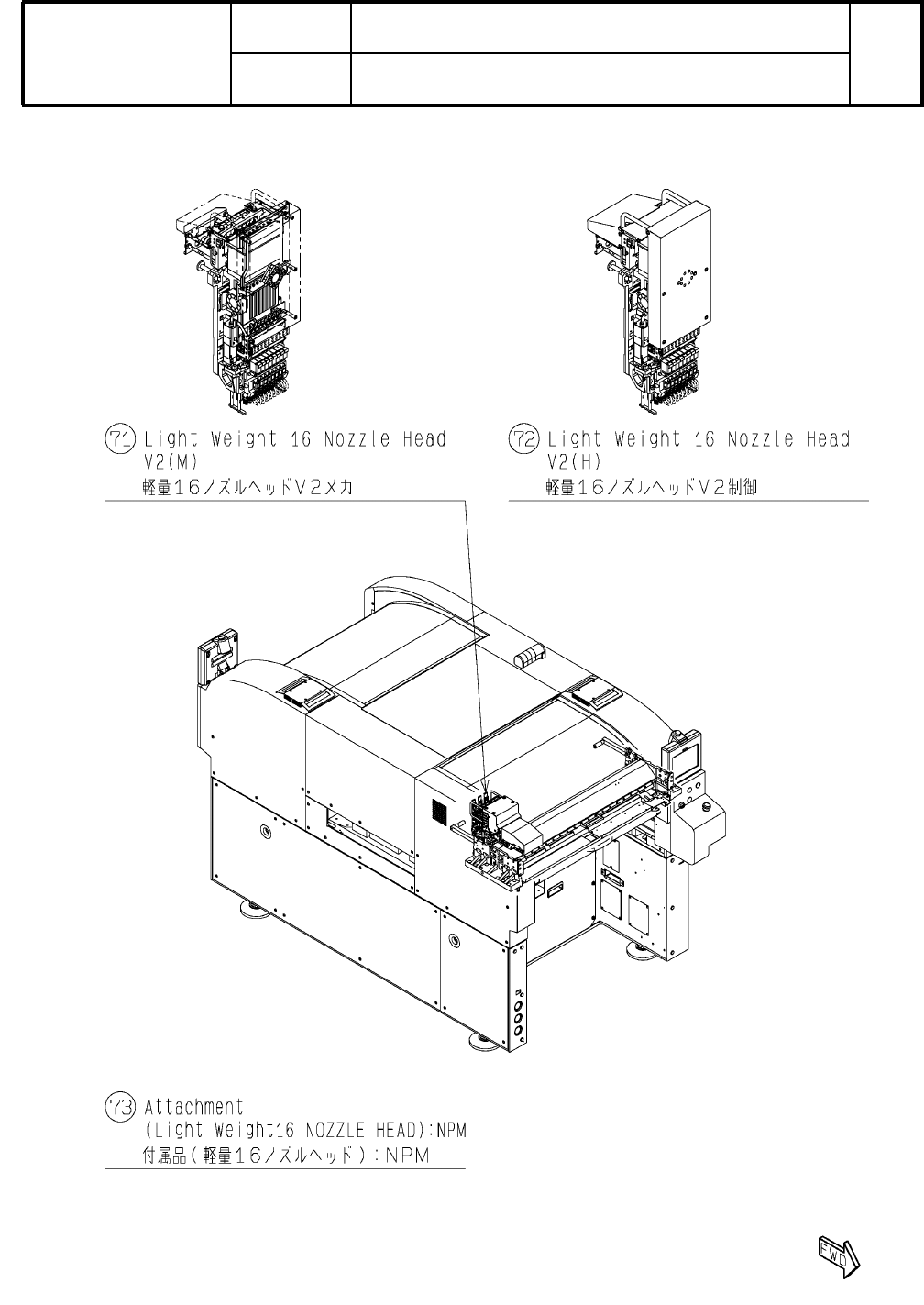 71 Light Weight 16 Nozzle Head V2(M)
軽量16ノズルヘッドV2メカ

72 Light Weight 16 Nozzle Head V2(H)
軽量16ノズルヘッドV2制御

73 Attachment
(Light Weight16 NOZZLE HEAD):NPM
付属品(軽量16ノズルヘッド):NPM

FWD