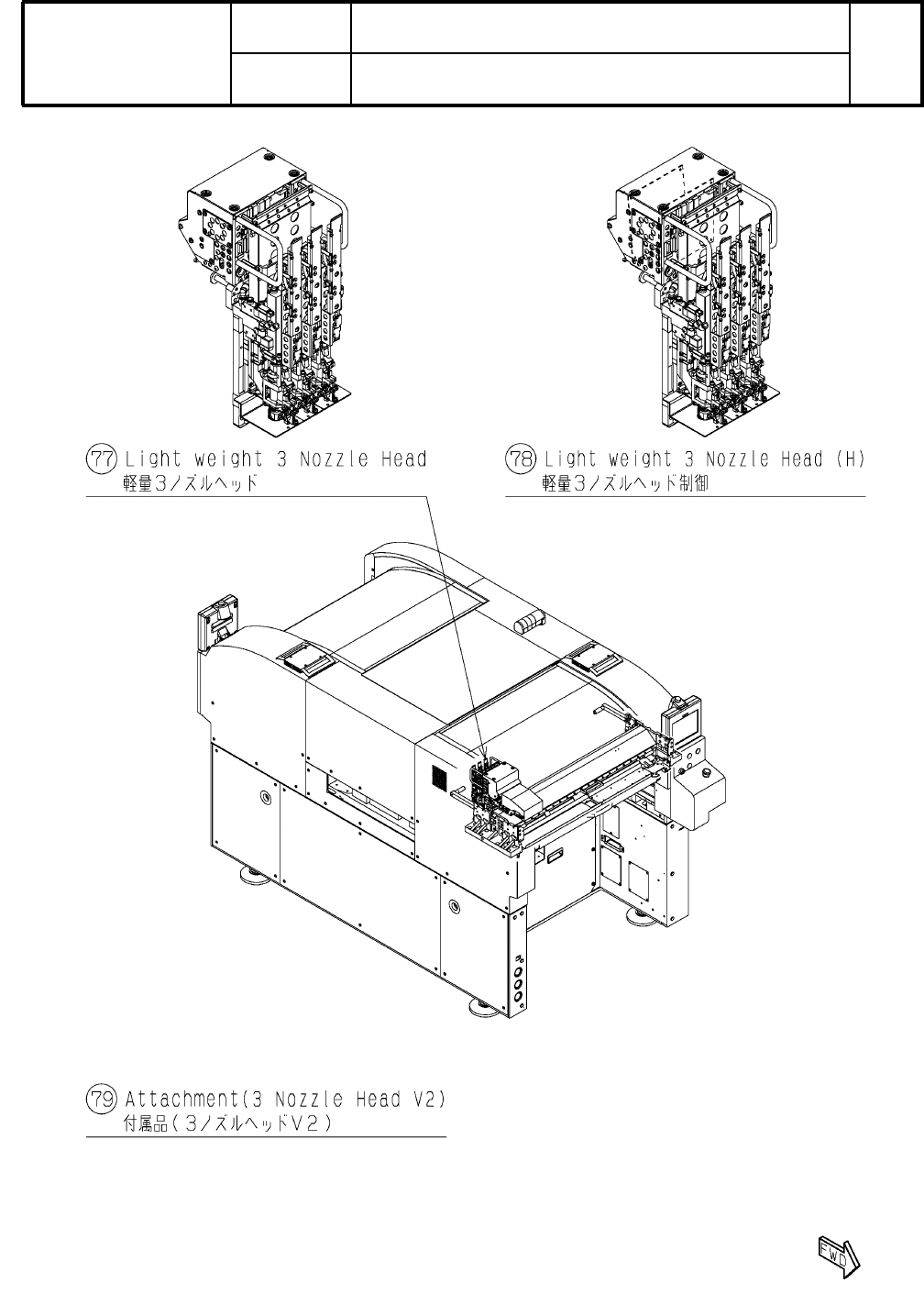 77 Light weight 3 Nozzle Head
軽量3ノズルヘッド

78 Light weight 3 Nozzle Head (H)
軽量3ノズルヘッド制御

79 Attachment(3 Nozzle Head V2)
付属品(3ノズルヘッドV2)

FWD