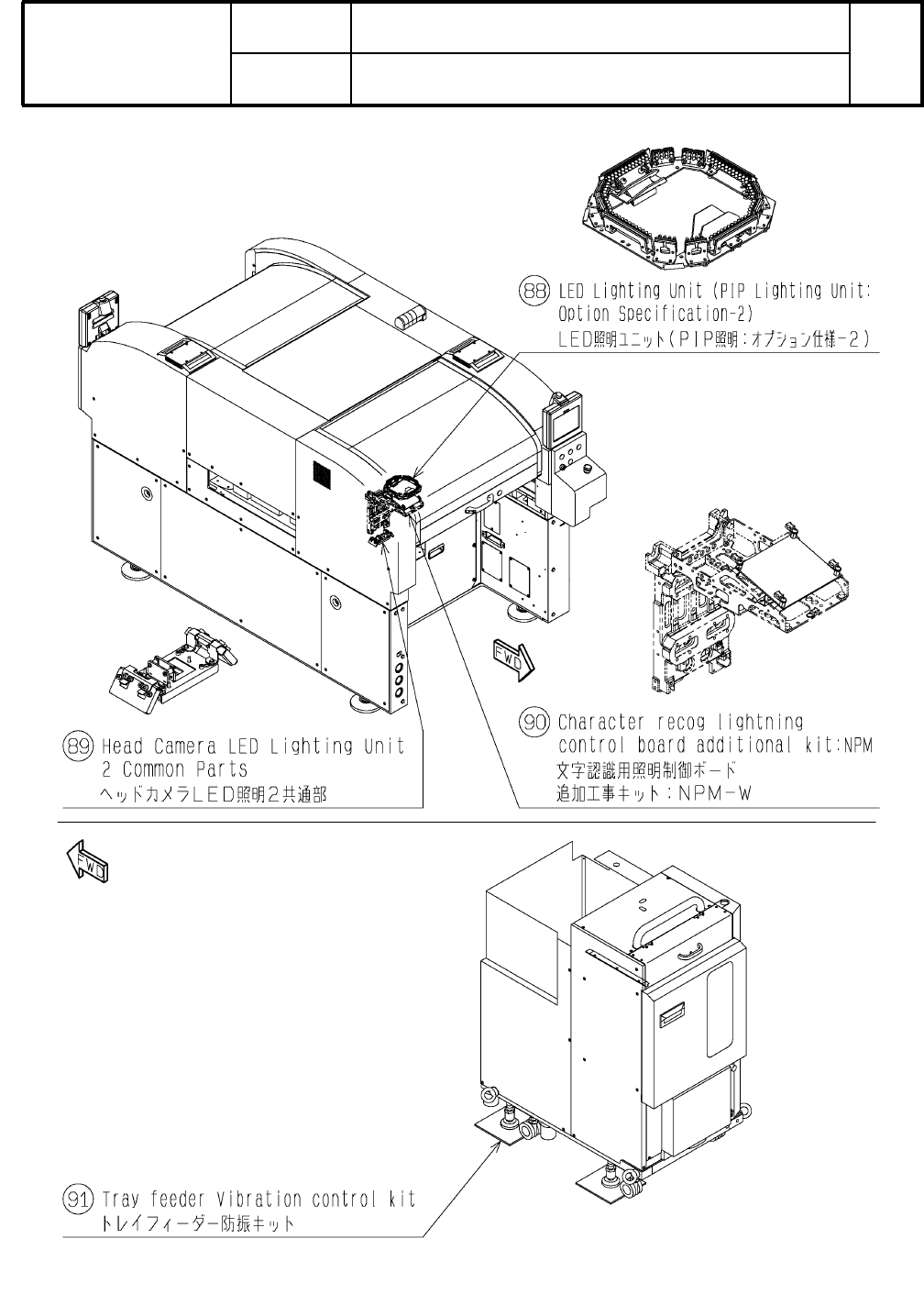 88 LED Lighting Unit (PIP Lighting Unit: Option Specification-2)
LED照明ユニット(PIP照明:オプション仕様-2)

FWD

89 Head Camera LED Lighting Unit 2 Common Parts
ヘッドカメラLED照明2共通部

90 Character recog lightning control board additional kit:NPM
文字認識用照明制御ボード
追加工事キット:NPM-W

FWD

91 Tray feeder Vibration control kit
トレイフィーダー防振キット