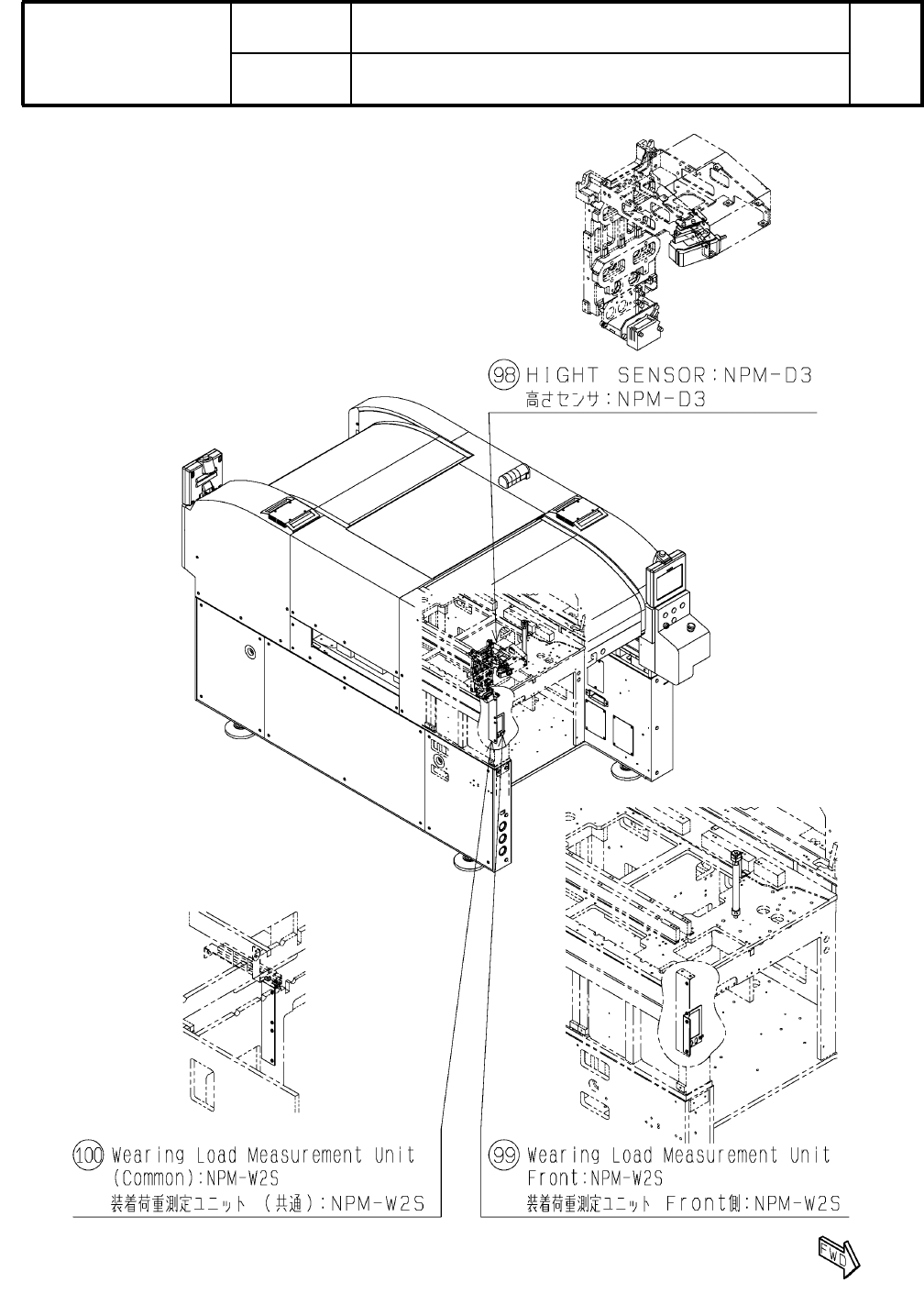 98 HIGHT SENSOR:NPM-D3
高さセンサ:NPM-D3

100 Wearing Load Measurement Unit (Common):NPM-W2S
装着荷重測定ユニット (共通):NPM-W2S

99 Wearing Load Measurement Unit Front:NPM-W2S
装着荷重測定ユニット Front側:NPM-W2S

FWD