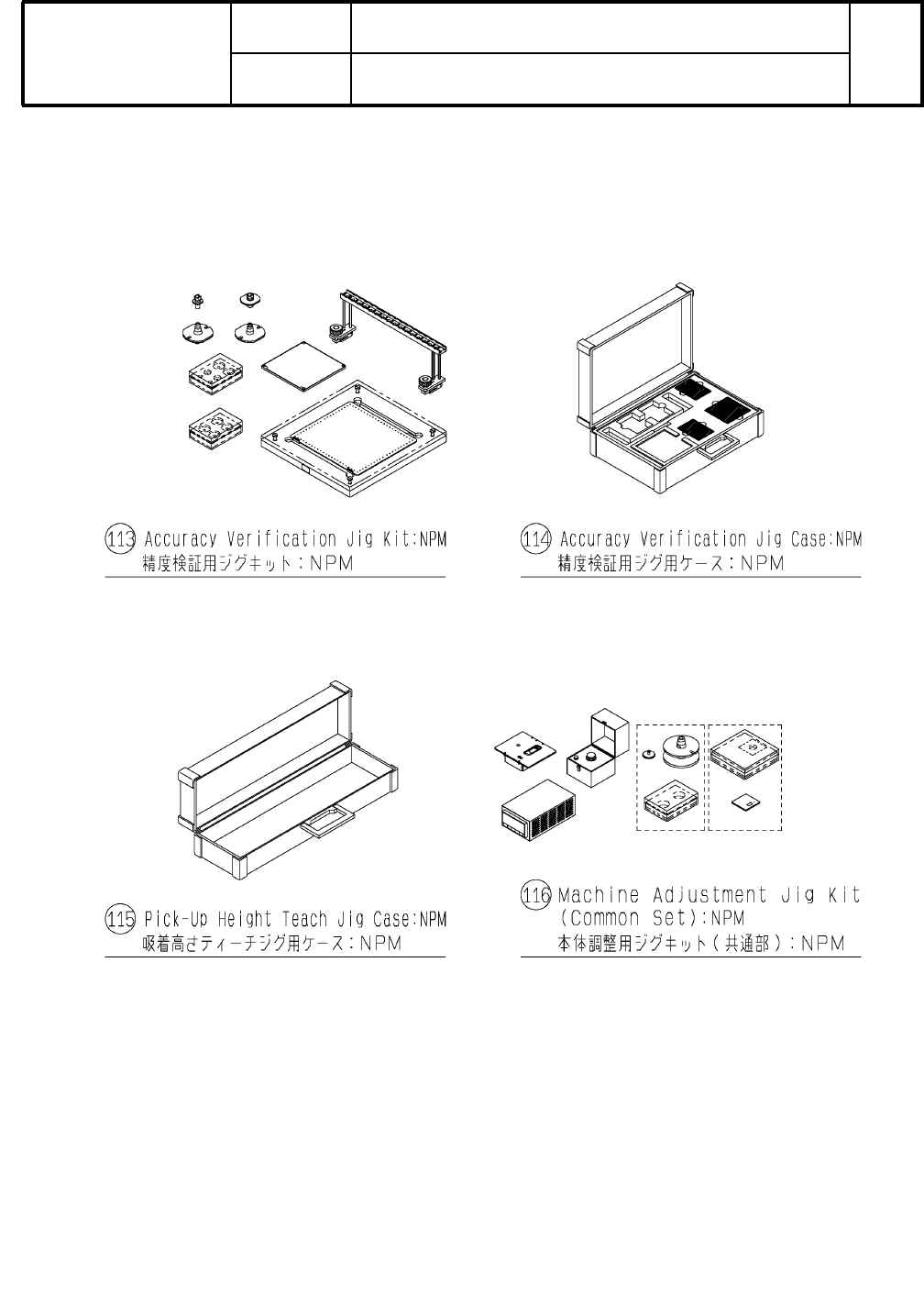 113 Accuracy Verification Jig Kit:NPM
精度検証用ジグキット：NPM

114 Accuracy Verification Jig Case:NPM
精度検証用ジグ用ケース：NPM

115 Pick-Up Height Teach Jig Case:NPM
吸着高さティーチジグ用ケース：NPM

116 Machine Adjustment Jig Kit (Common Set):NPM
本体調整用ジグキット（共通部）：NPM