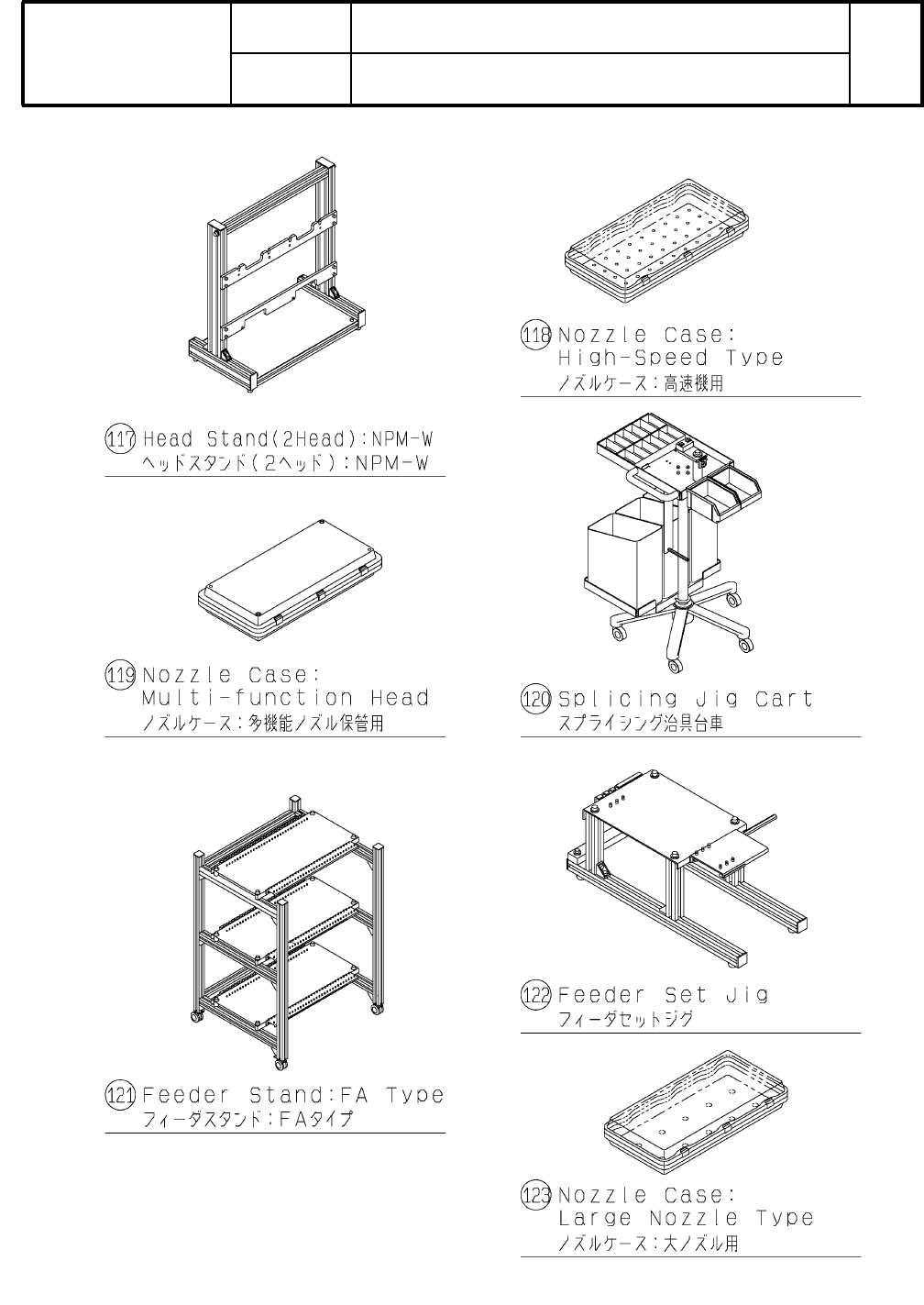 117 Head Stand(2Head):NPM-W
ヘッドスタンド(2ヘッド):NPM-W

118 Nozzle Case:
High-Speed Type
ノズルケース:高速機用

119 Nozzle Case:
Multi-function Head
ノズルケース:多機能ノズル保管用

120 Splicing Jig Cart
スプライシング治具台車

121 Feeder Stand:FA Type
フィーダスタンド:FAタイプ

122 Feeder Set Jig
フィーダセットジグ

123 Nozzle Case:
Large Nozzle Type
ノズルケース:大ノズル用