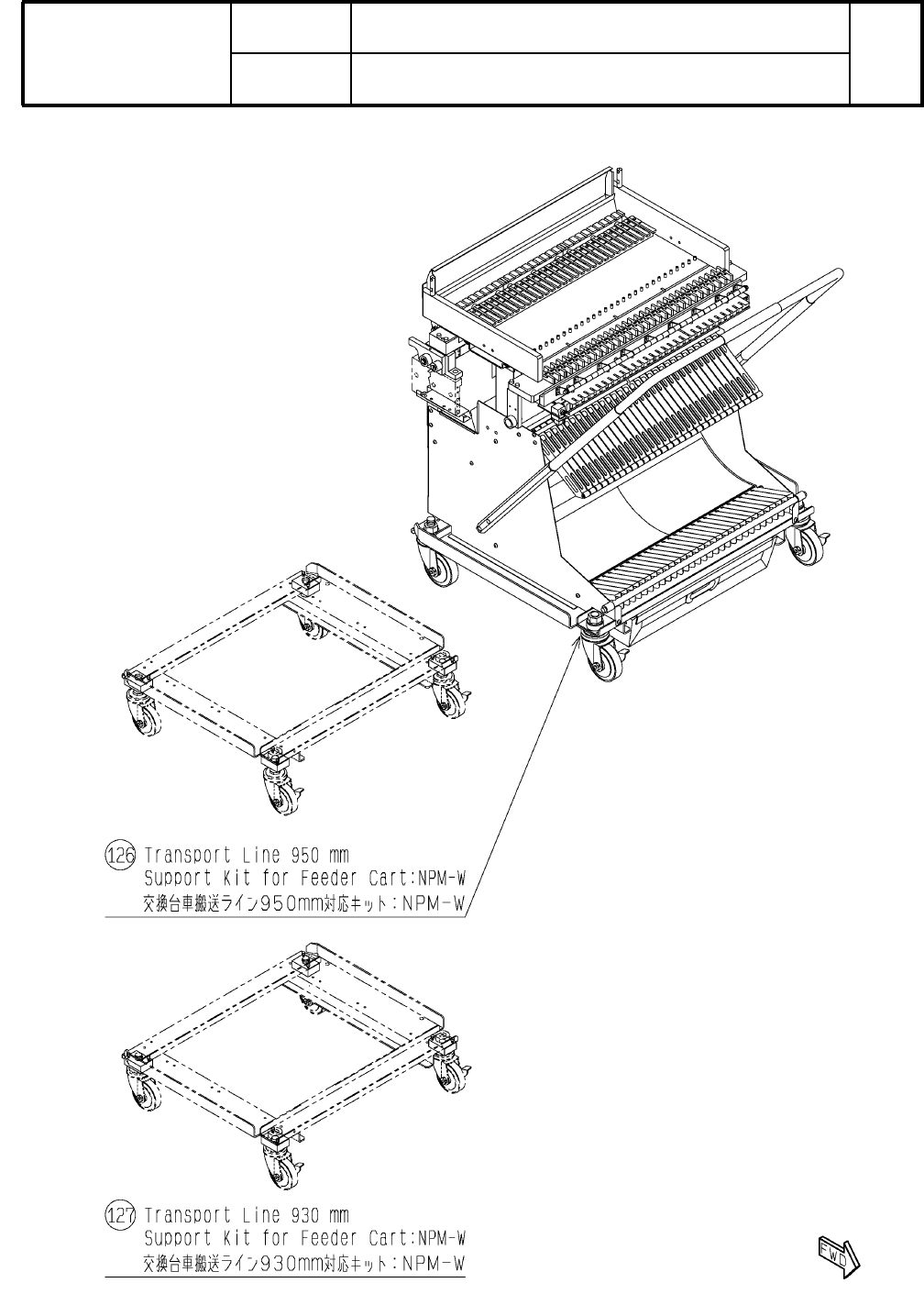 126 Transport Line 950 mm
Support Kit for Feeder Cart:NPM-W
交換台車搬送ライン950mm対応キット:NPM-W

127 Transport Line 930 mm
Support Kit for Feeder Cart:NPM-W
交換台車搬送ライン930mm対応キット:NPM-W

FWD