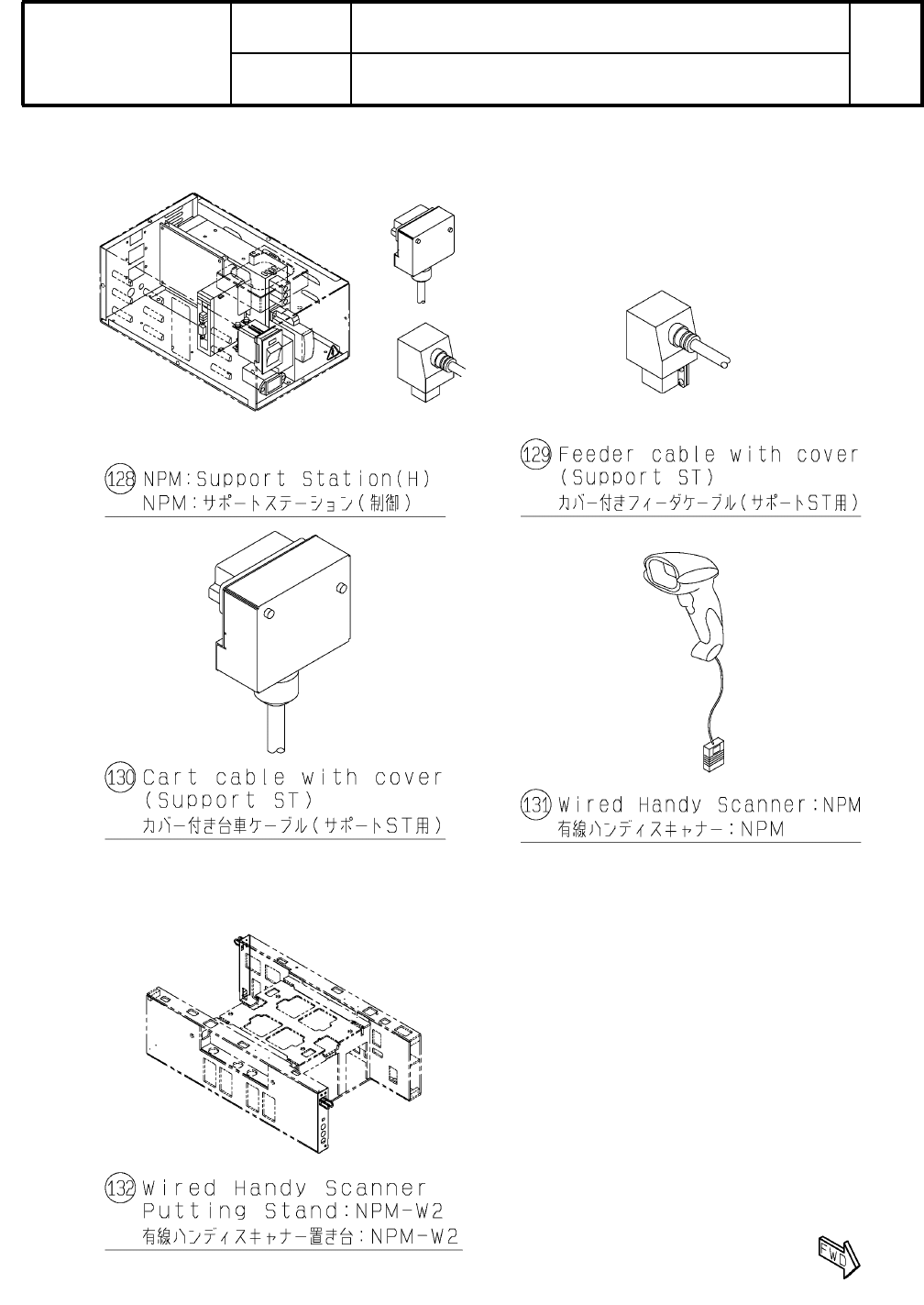 128 NPM:Support Station(H)
NPM:サポートステーション(制御)

129 Feeder cable with cover (Support ST)
カバー付きフィーダケーブル(サポートST用)

130 Cart cable with cover (Support ST)
カバー付き台車ケーブル(サポートST用)

131 Wired Handy Scanner:NPM
有線ハンディスキャナー:NPM

132 Wired Handy Scanner Putting Stand:NPM-W2
有線ハンディスキャナー置き台:NPM-W2

FWD