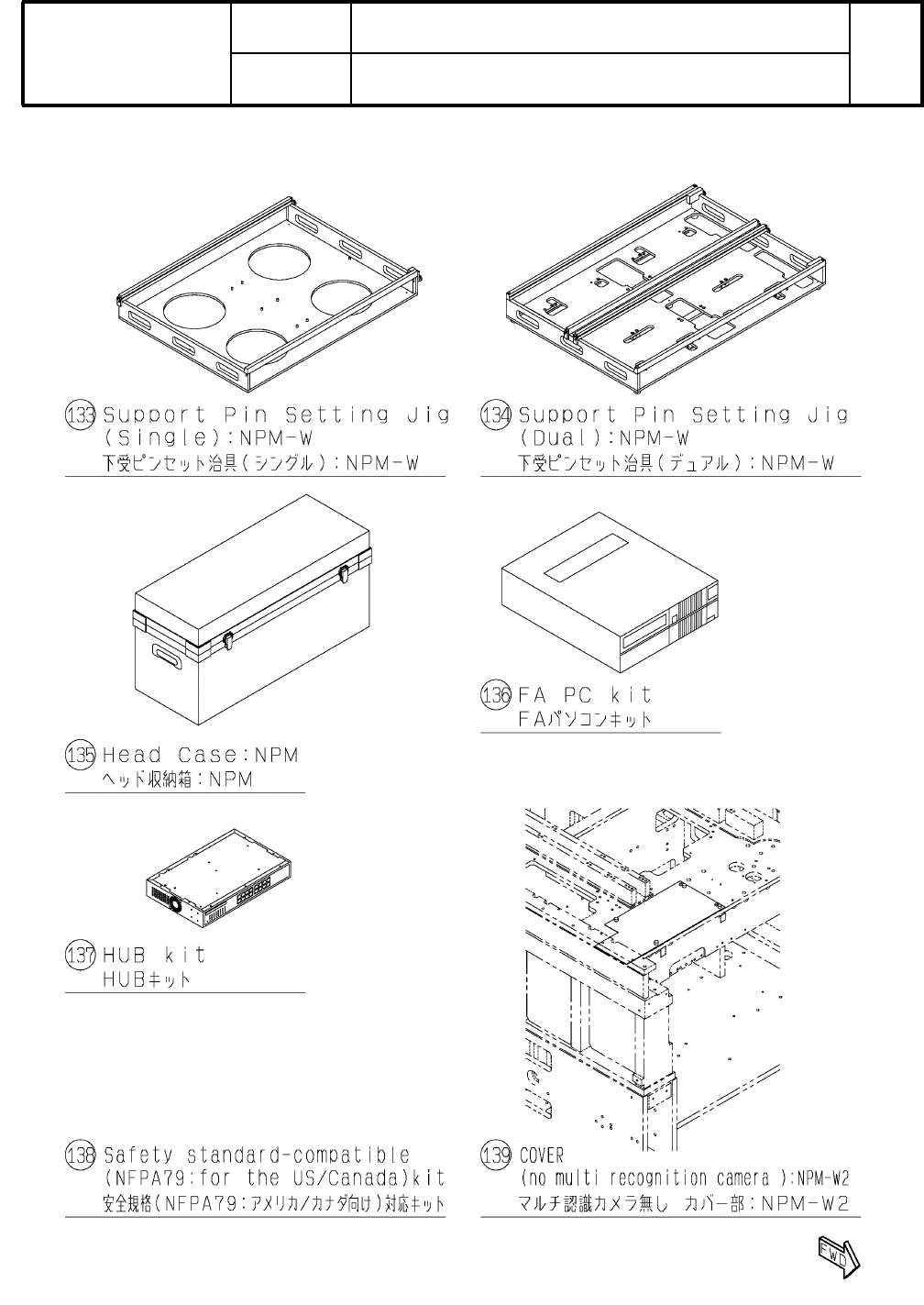 133 Support Pin Setting Jig (Single):NPM-W
下受ピンセット治具(シングル):NPM-W

134 Support Pin Setting Jig (Dual):NPM-W
下受ピンセット治具(デュアル):NPM-W

135 Head Case:NPM
ヘッド収納箱:NPM

136 FA PC kit
FAパソコンキット

137 HUB kit
HUBキット

138 Safety standard-compatible (NFPA79:for the US/Canada)kit
安全規格(NFPA79:アメリカ/カナダ向け)対応キット

139 COVER (no multi recognition camera ):NPM-W2
マルチ認識カメラ無し カバー部:NPM-W2

FWD