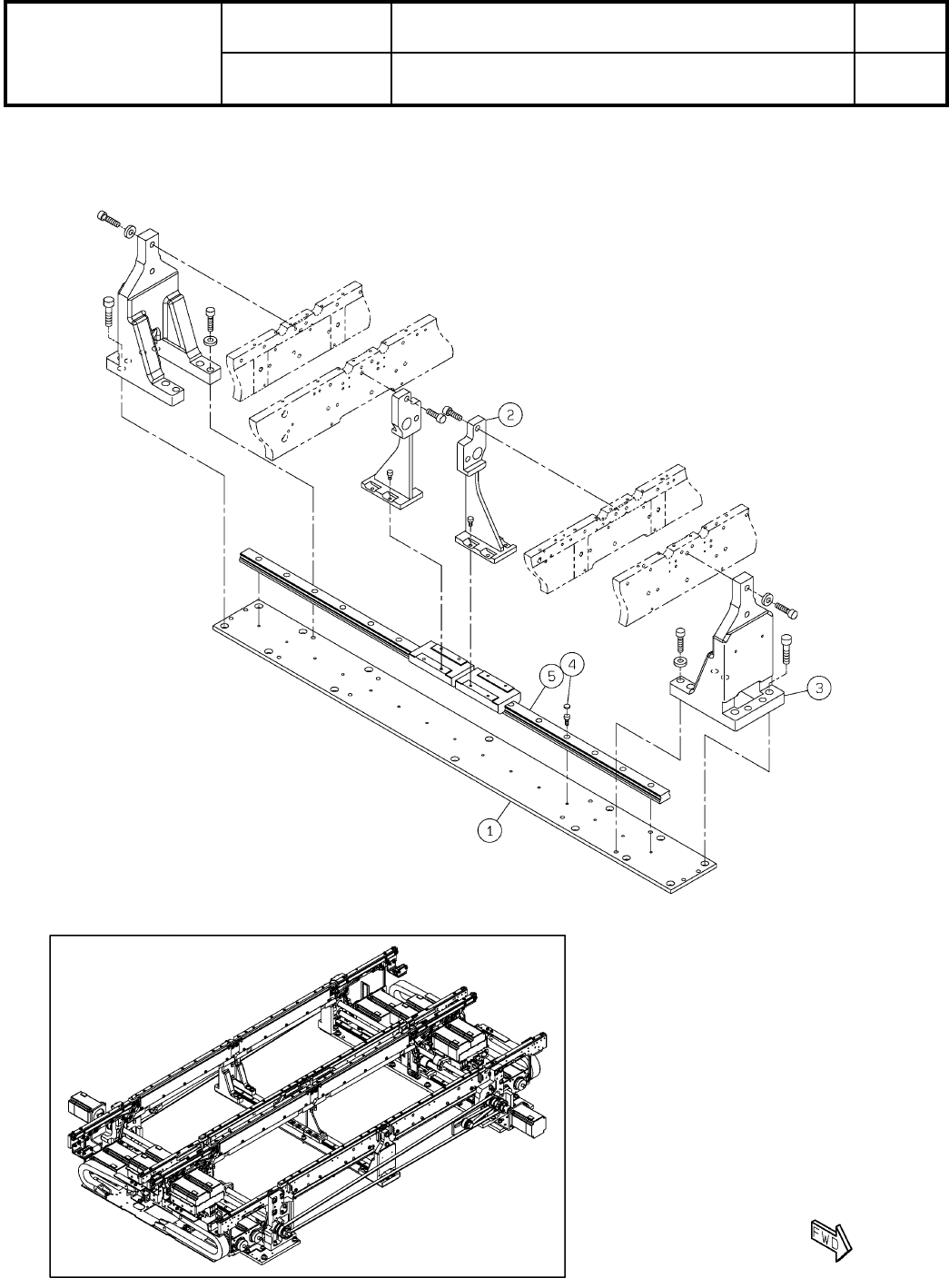 2

5
4

3

1

FWD