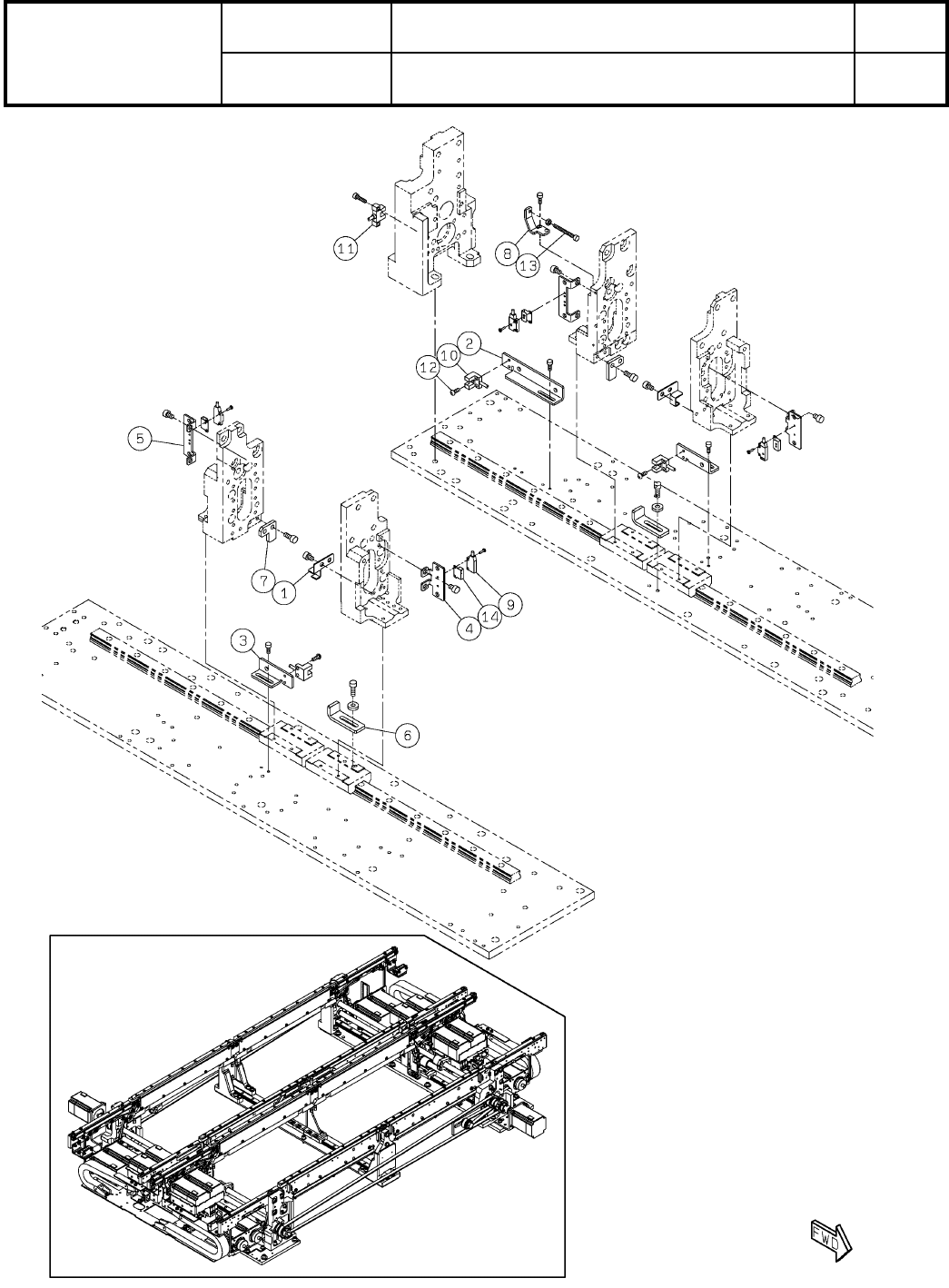 11
8
13
2
10
12
5
7
1
4
14
9
3
6
FWD