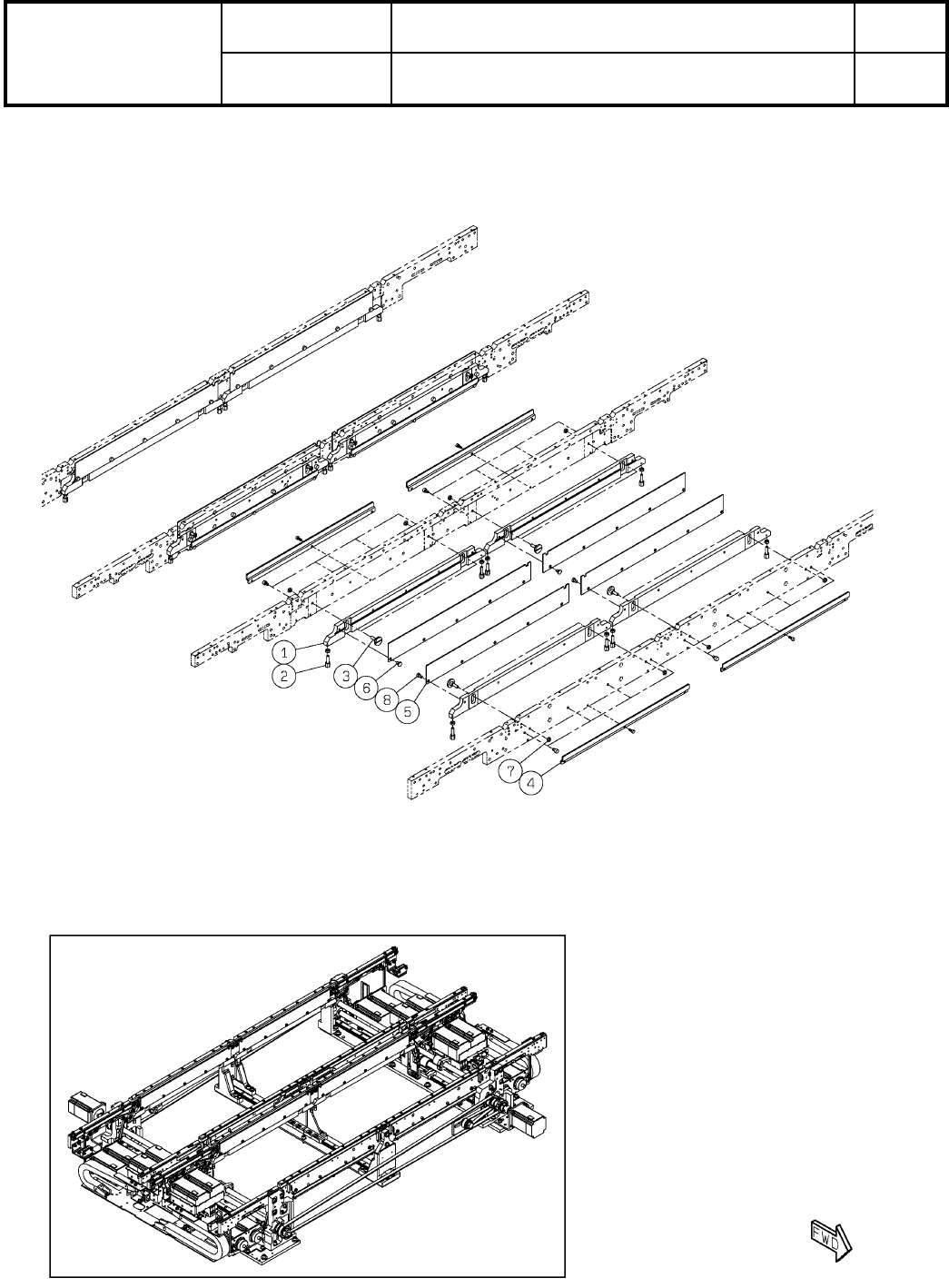 1
2
3
6
8
5
7
4

FWD