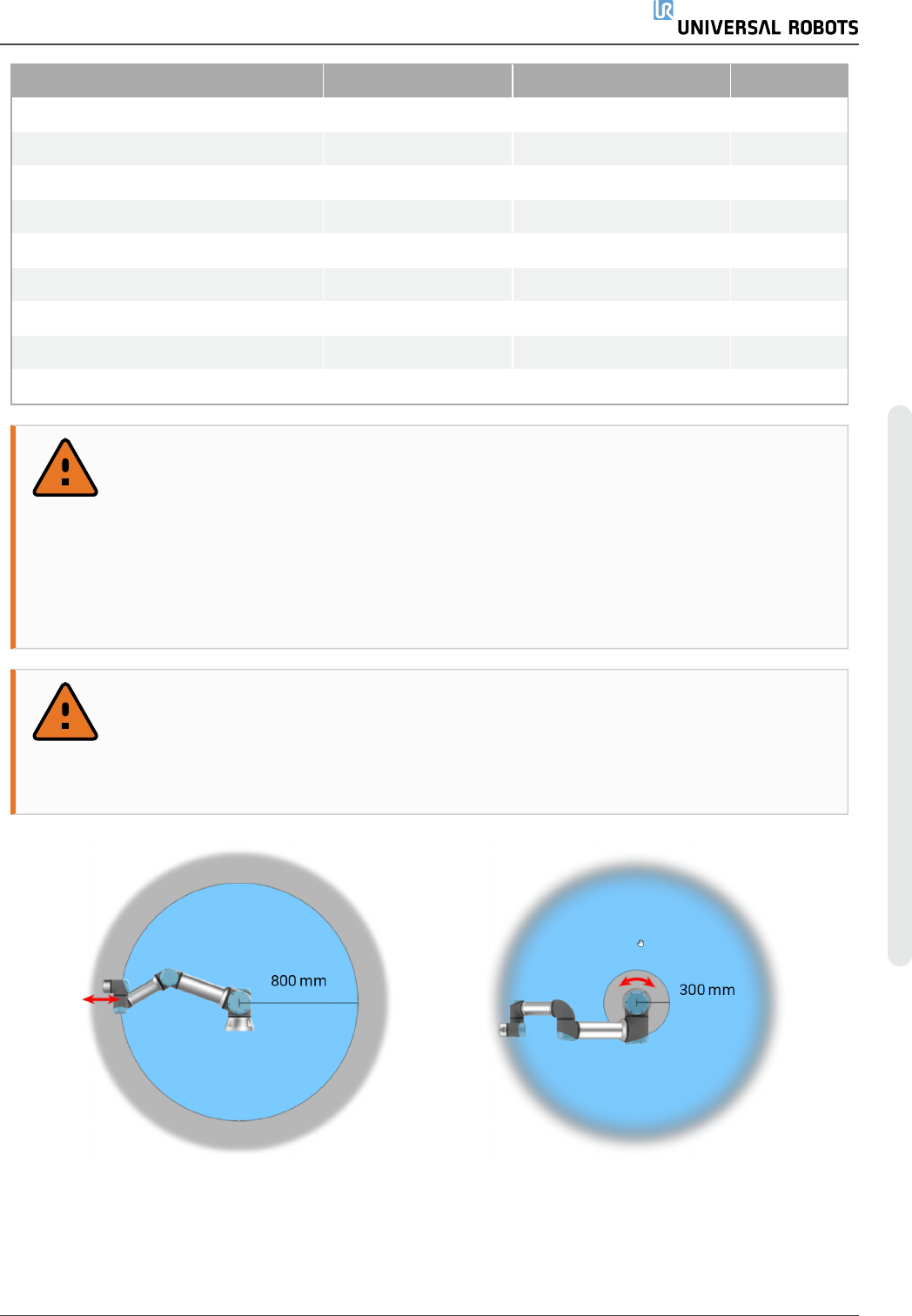 UNIVERSAL ROBOTS

800 mm

300 mm