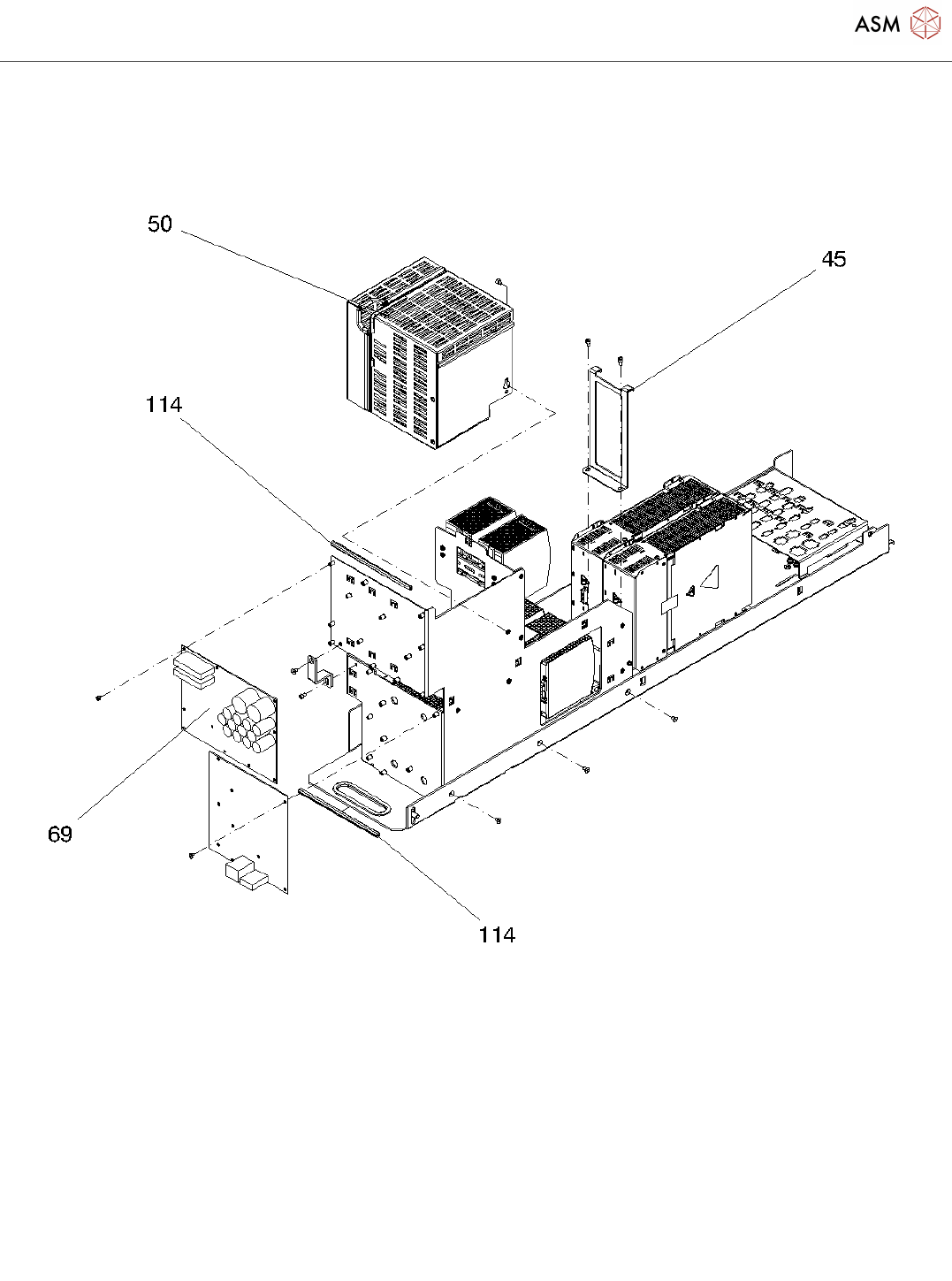 ASM

50

45

114

69

114