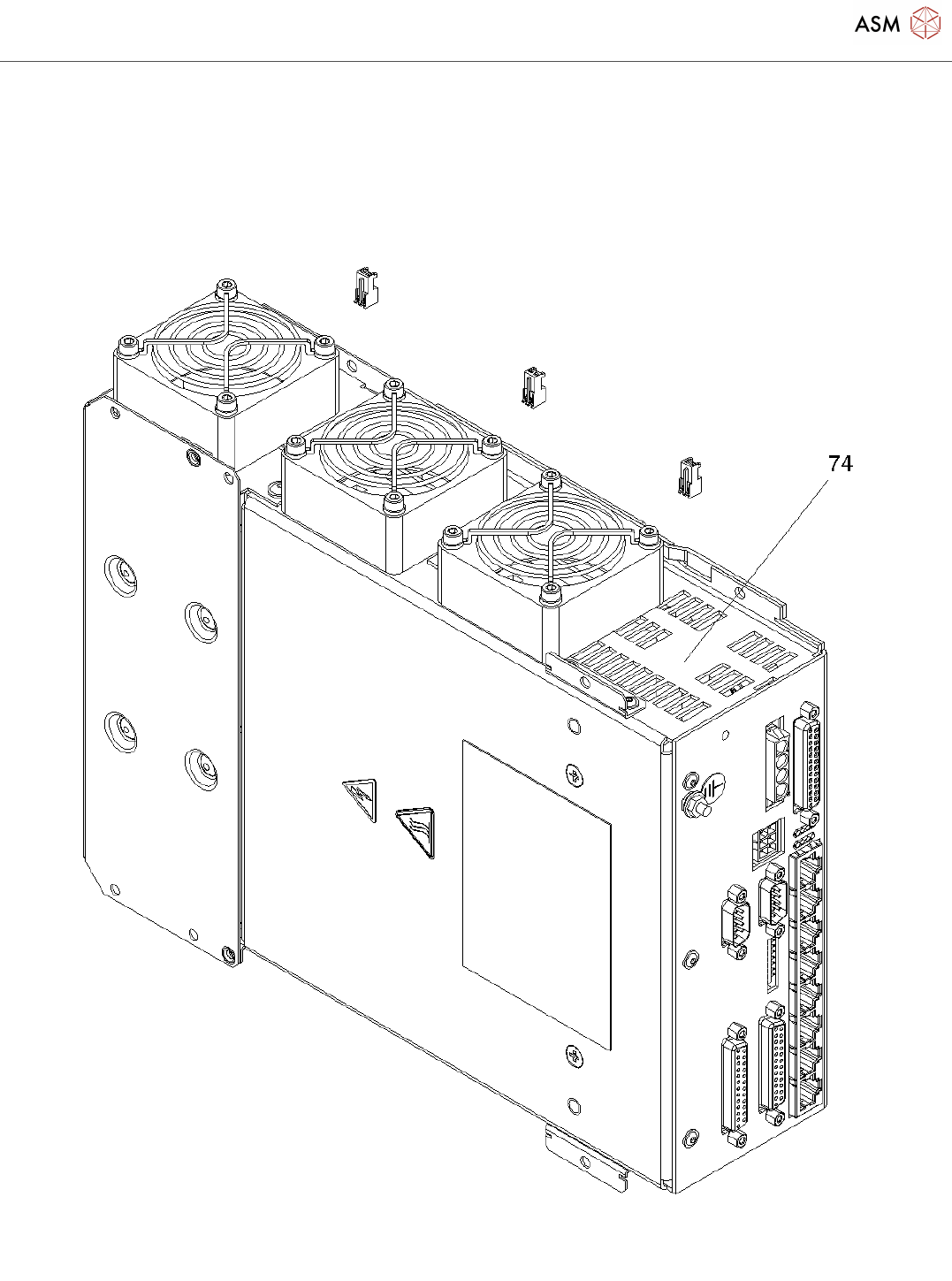 ASM

74