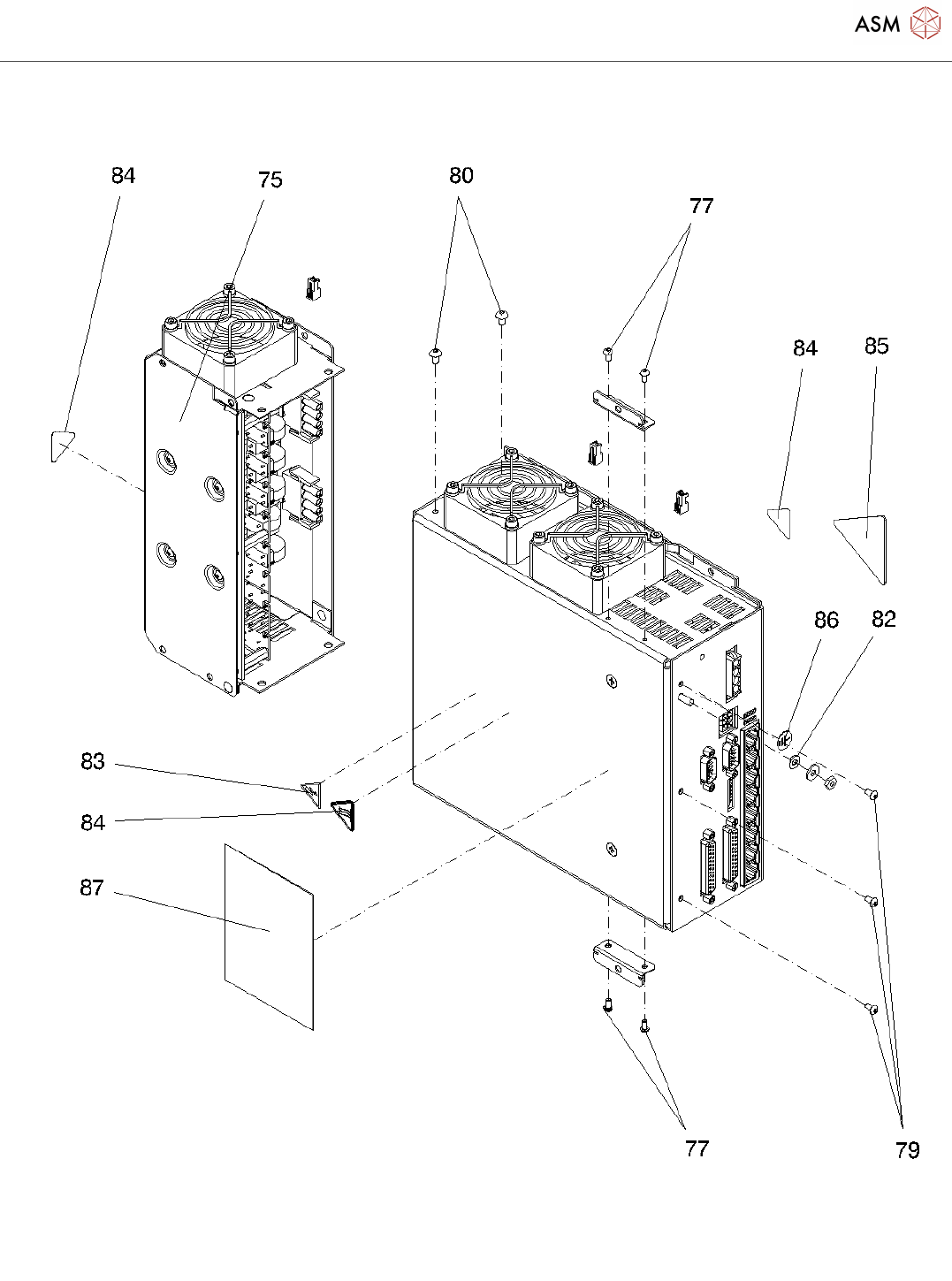 ASM

84
75
80
77
84
85
86
82
83
84
87
77
79