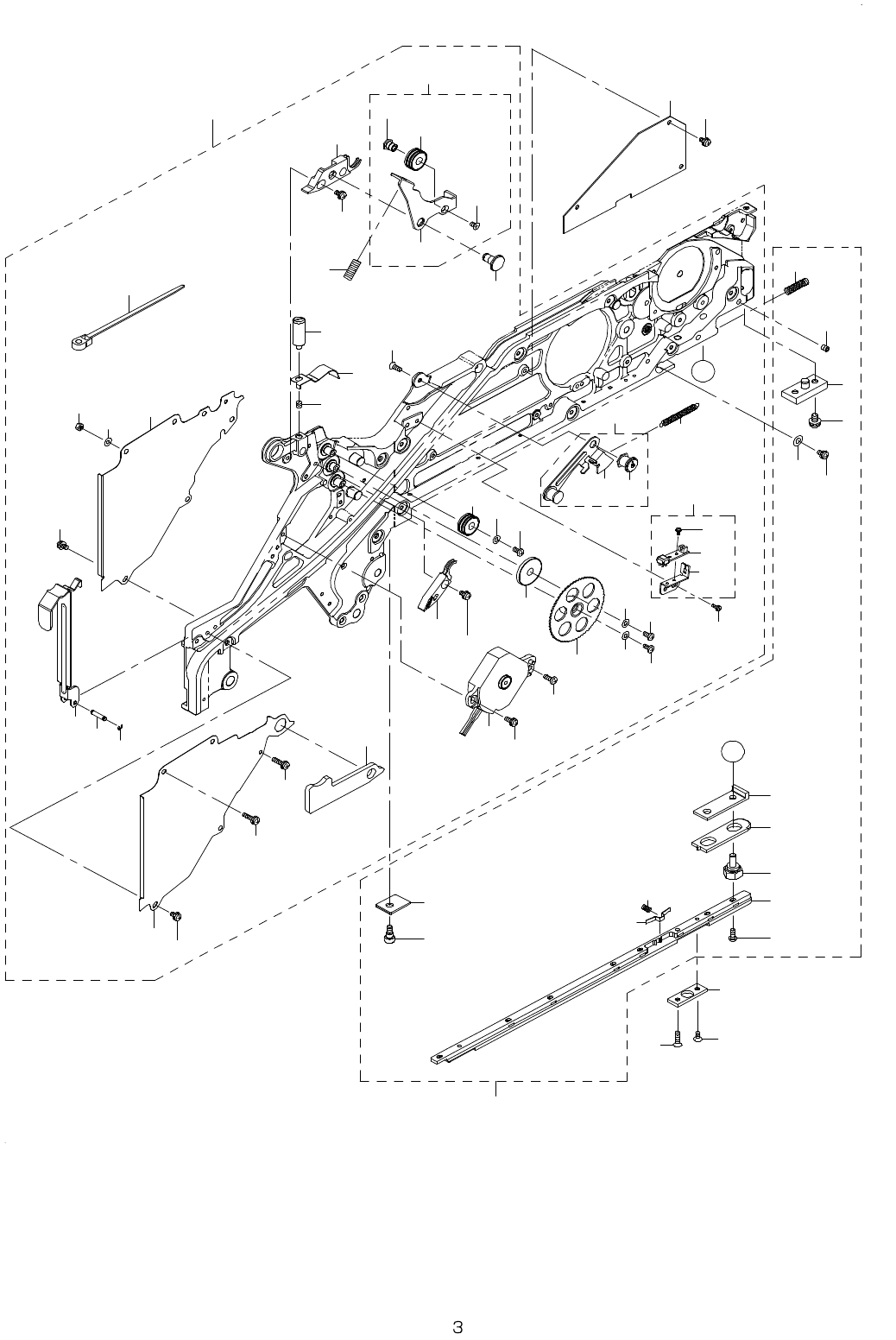 3