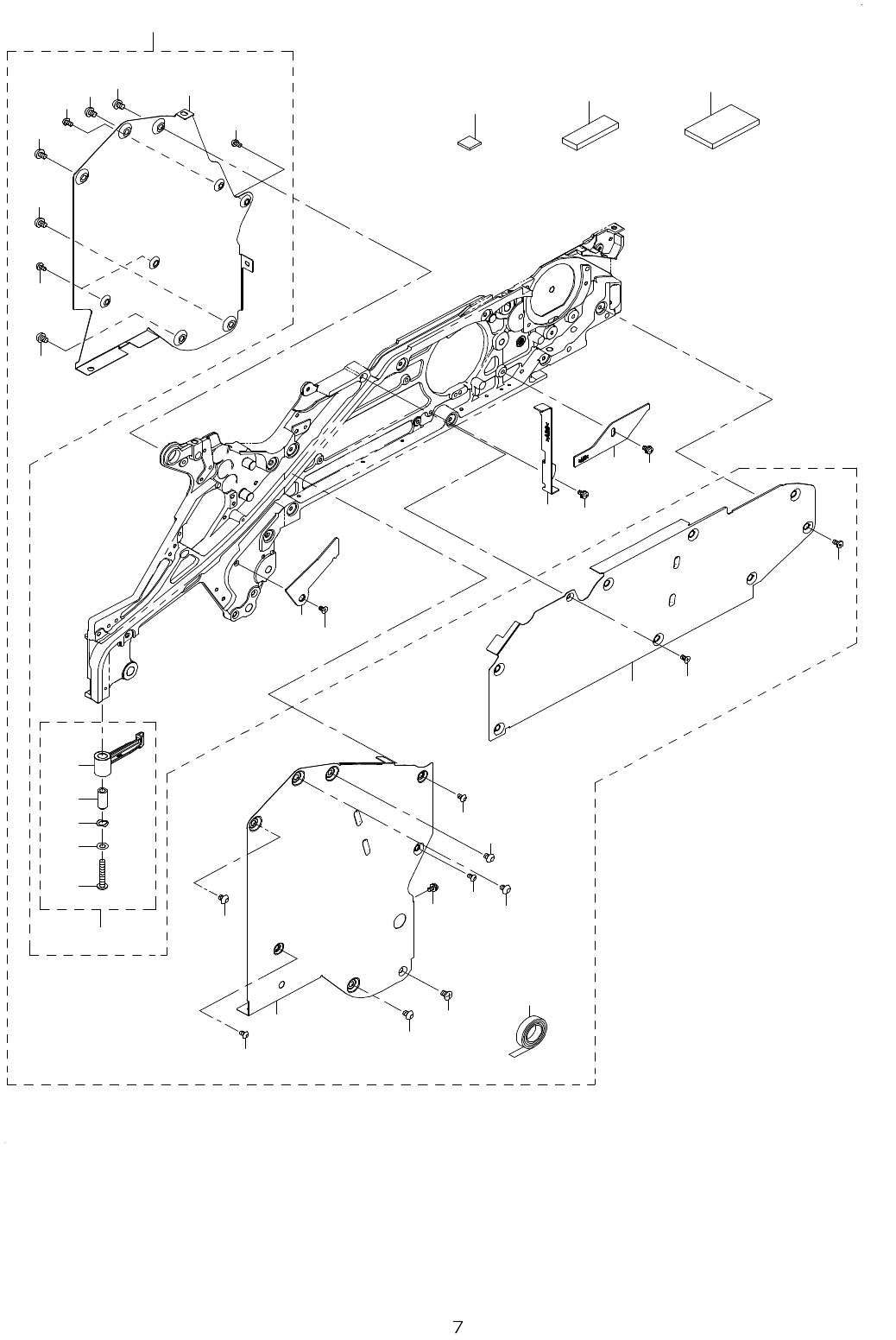 7