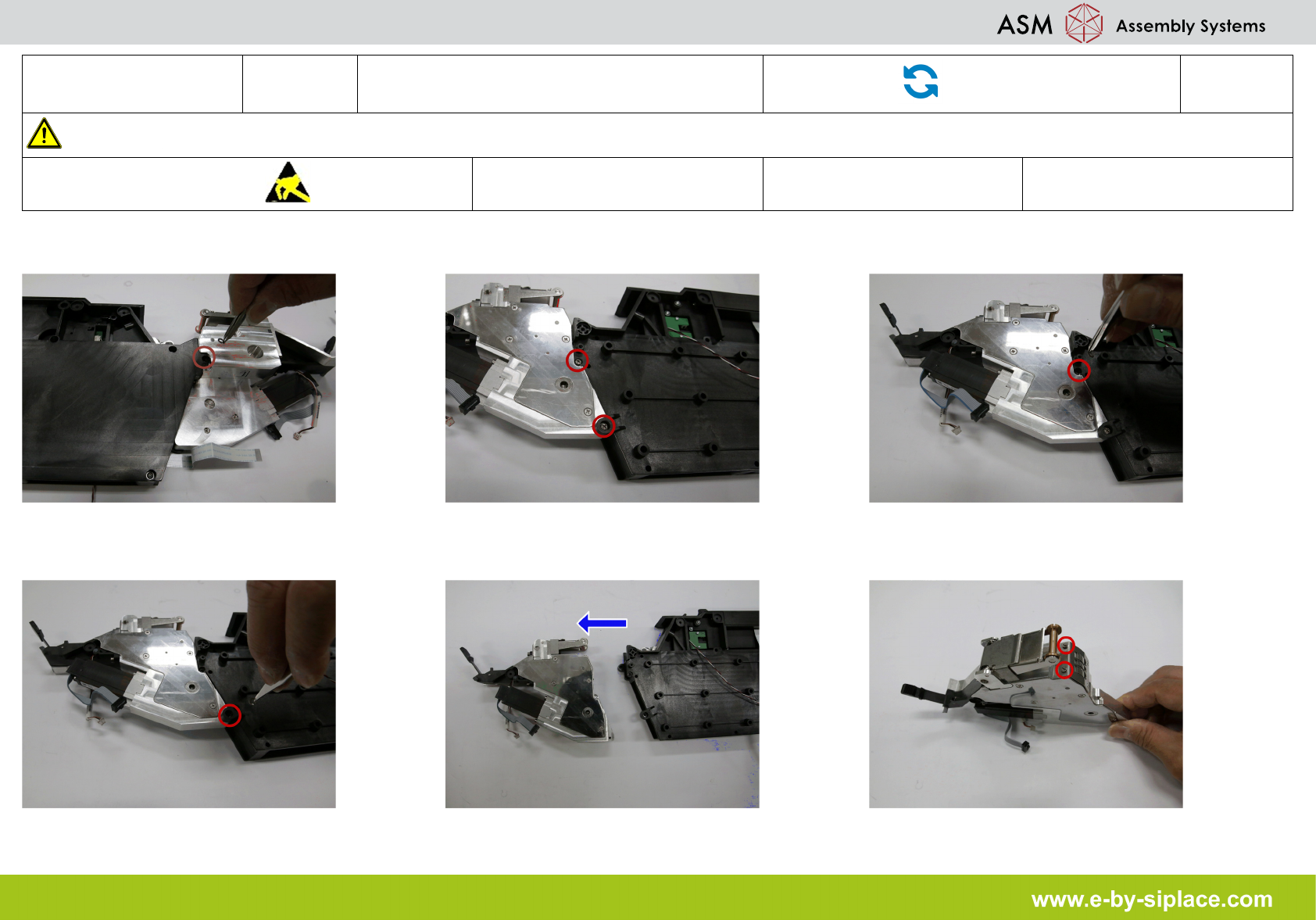 ASM Assembly Systems

www.e-by-siplace.com