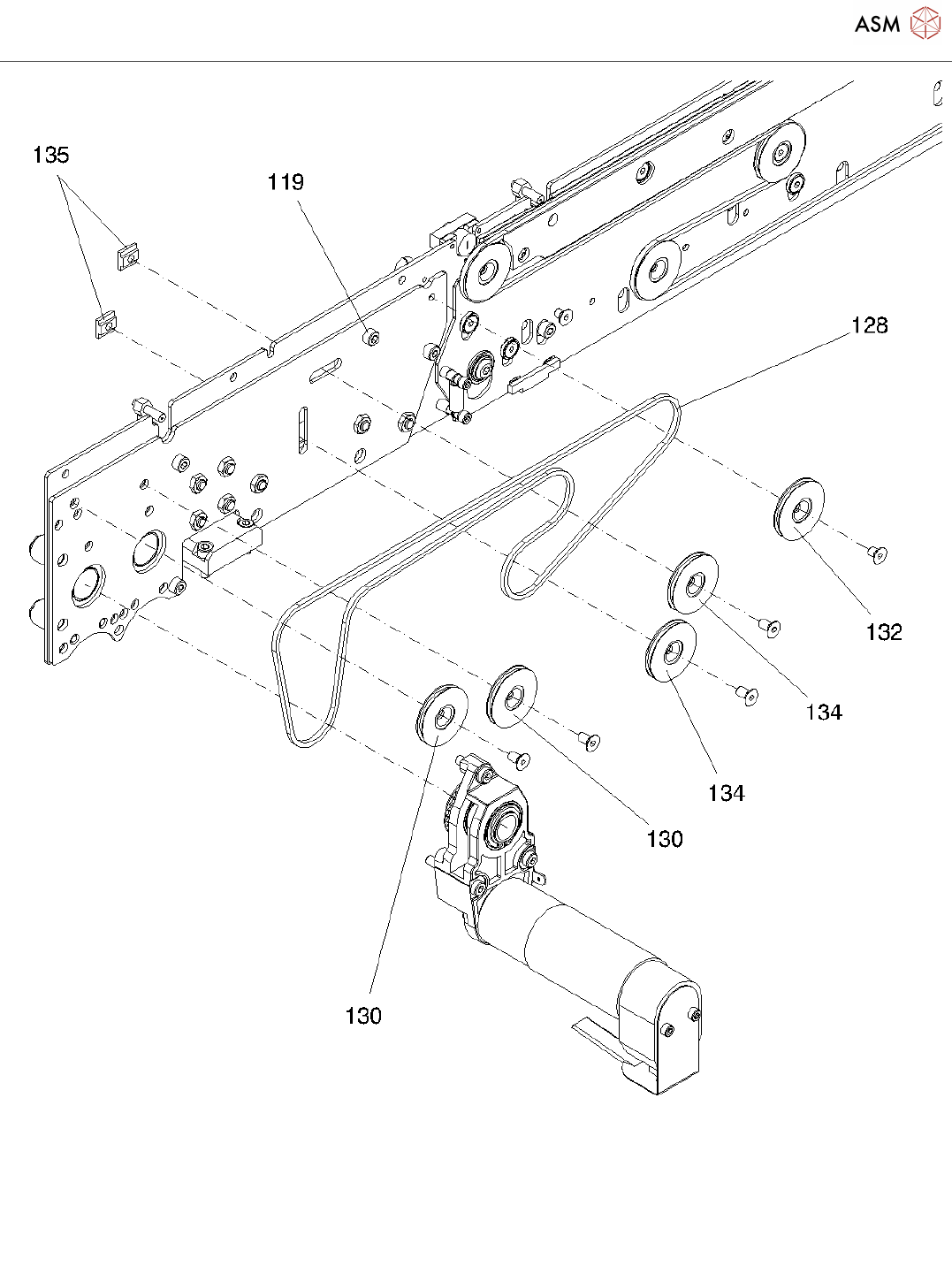 ASM

135

119

128

132

134

134

130

130