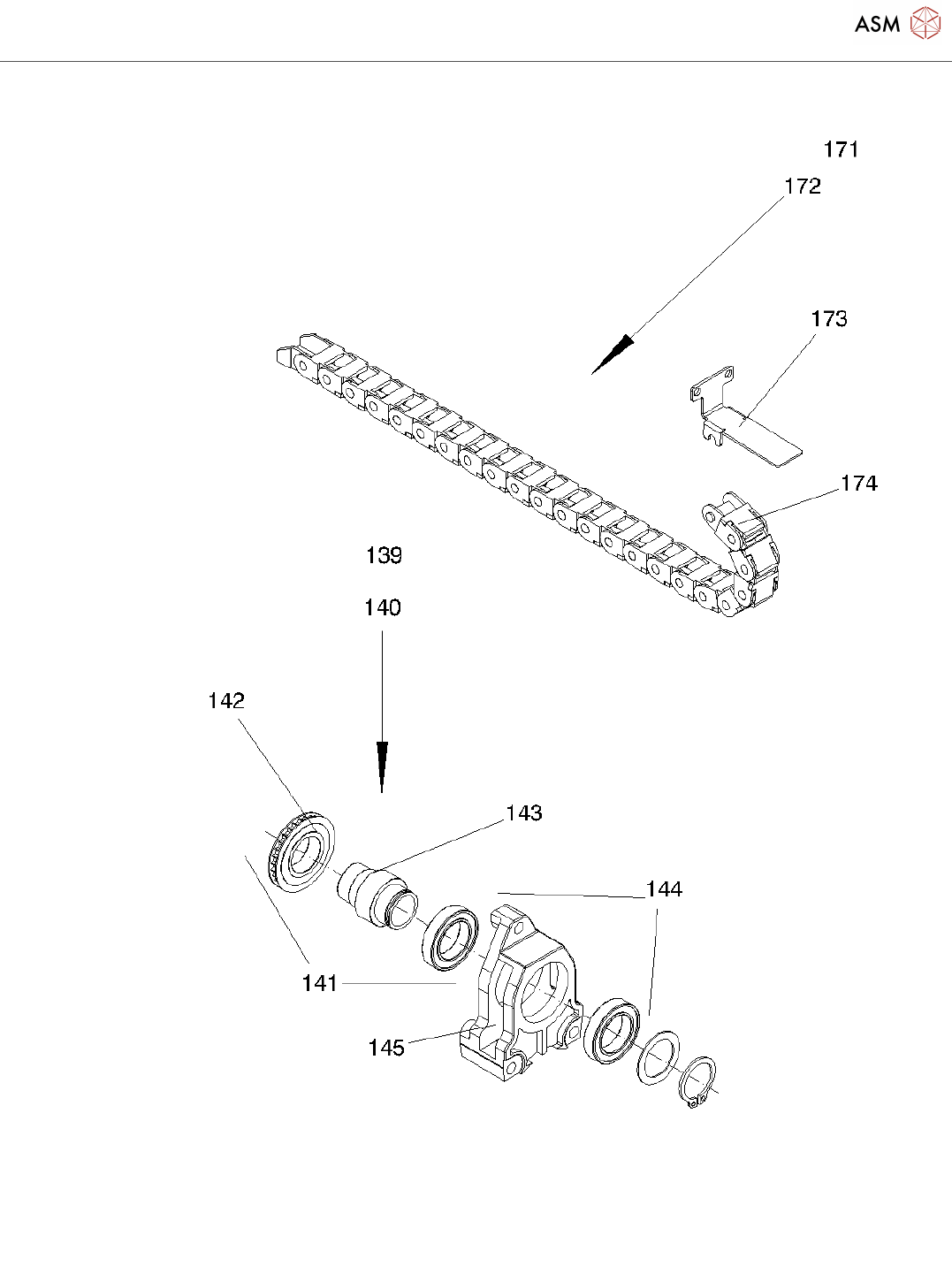 ASM

171

172

173

174

139

140

142

143

144

141

145