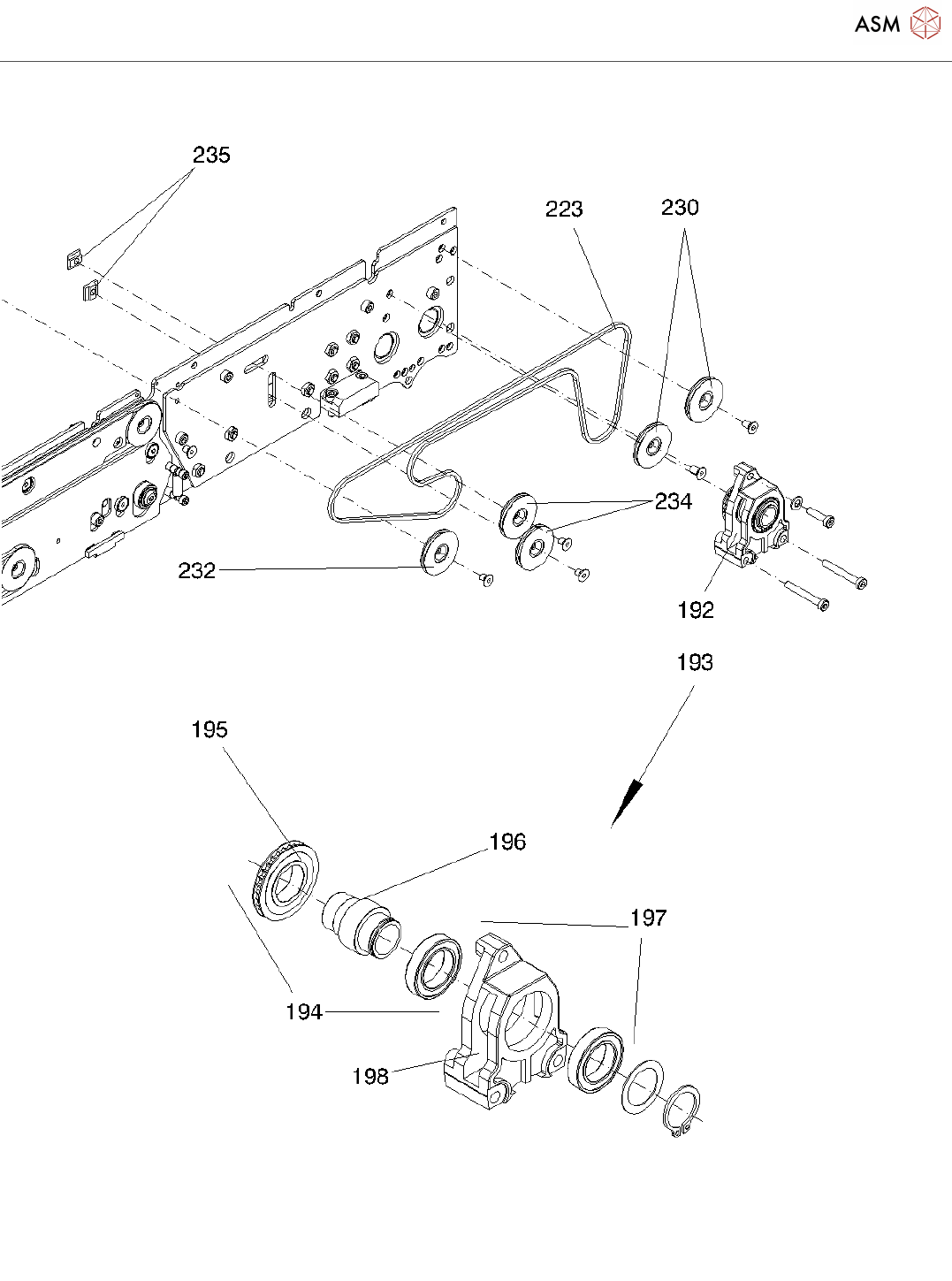 ASM

235

223

230

234

232

192

193

195

196

197

194

198