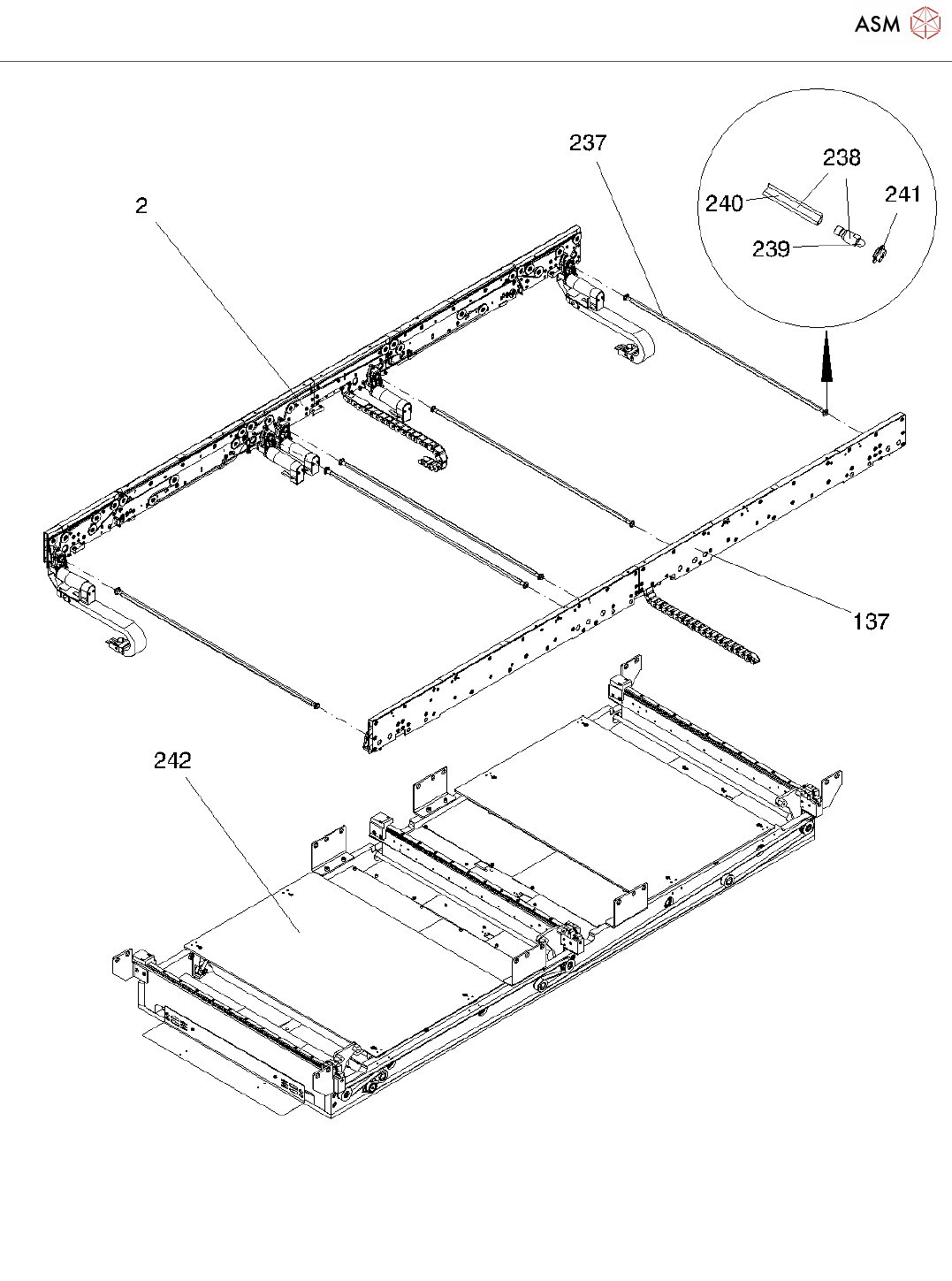 ASM

237

238

240

241

239

2

137

242