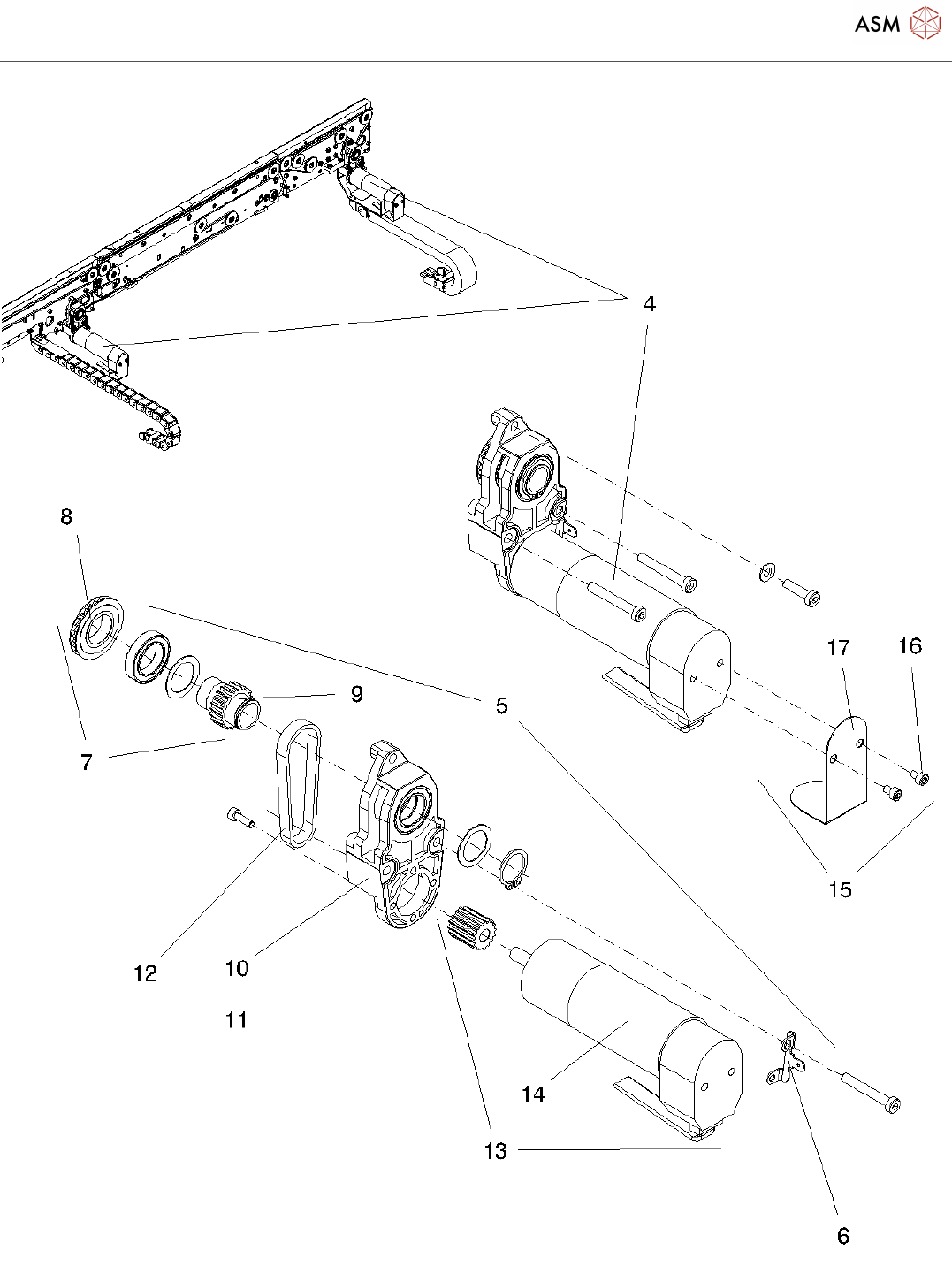 ASM

4

8

17

16

9

5

7

15

12

10

11

14

13

6