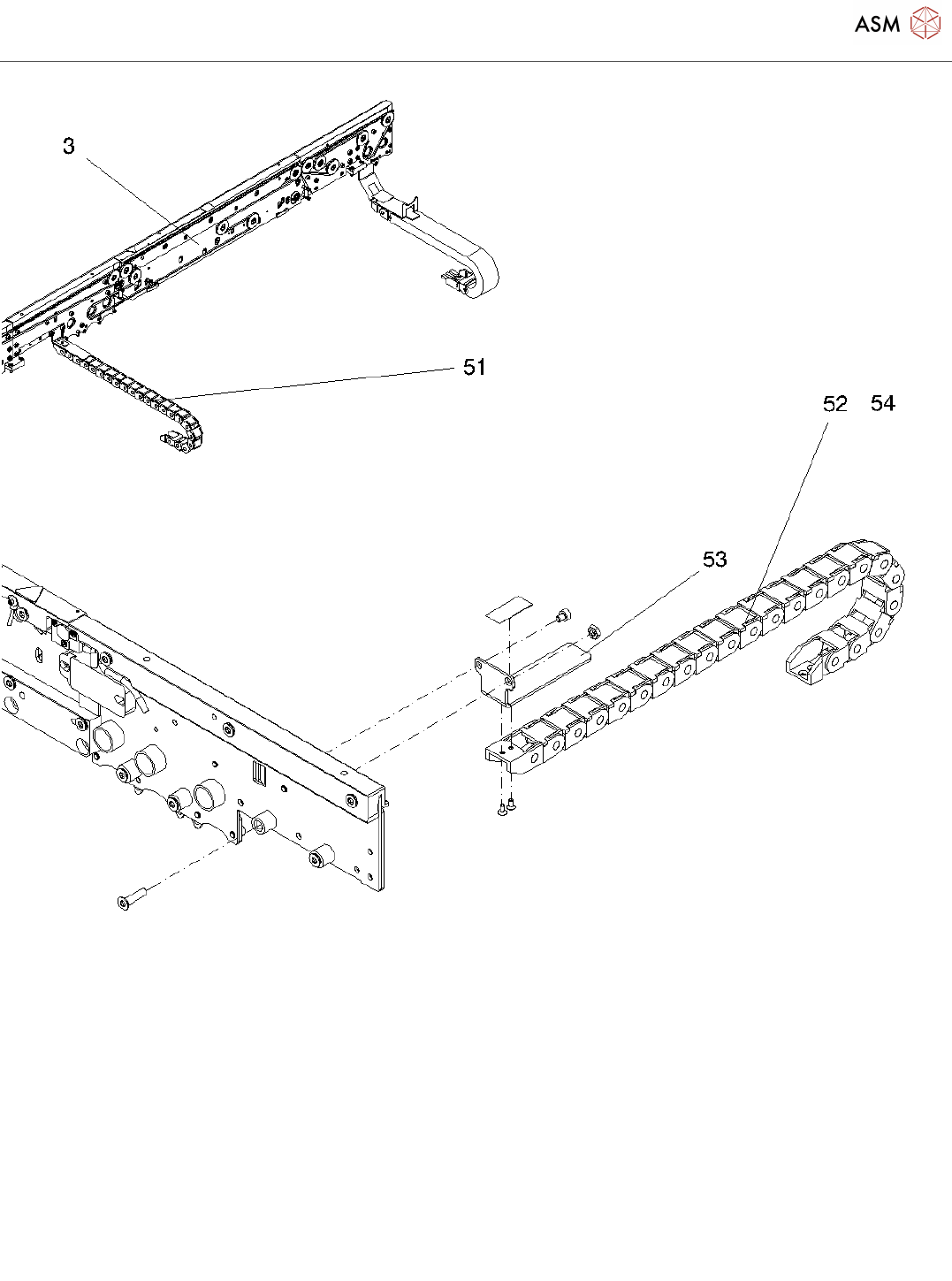 ASM

3

51

52 54

53