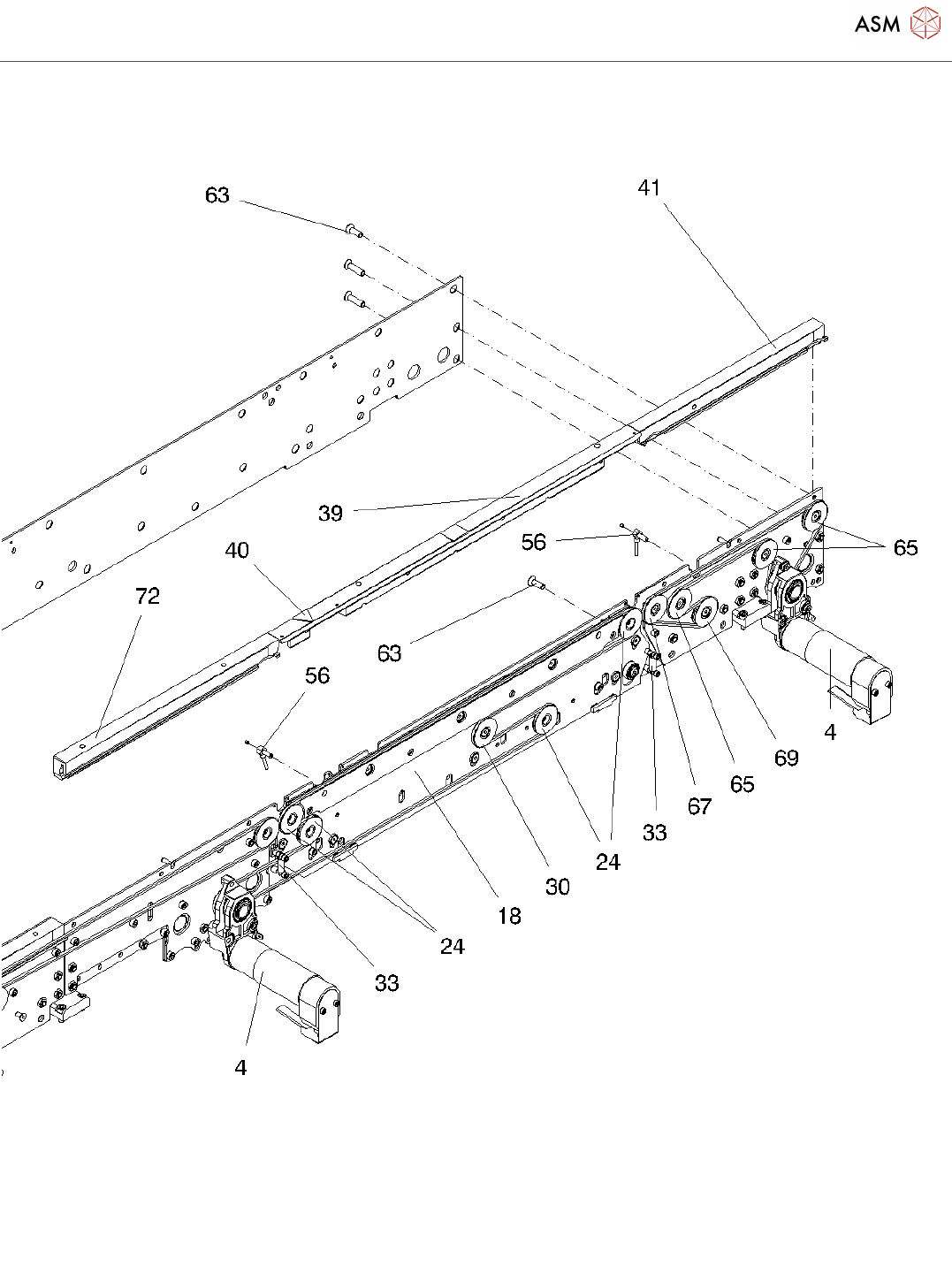 ASM

63
41
39
56
65
40
72
63
56
4
69
65
67
33
24
30
18
24
33
4