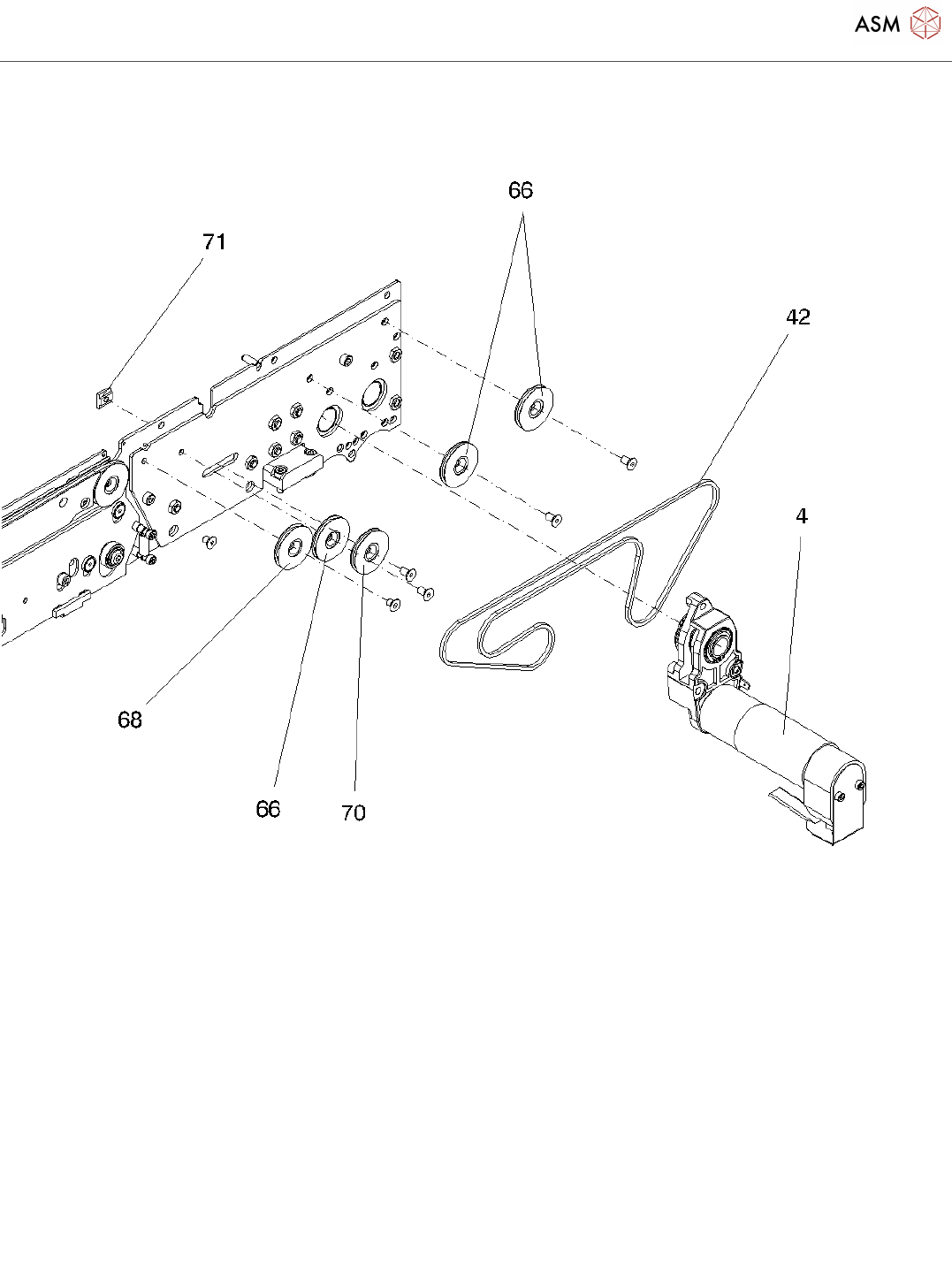 ASM

66

71

42

4

68

66

70