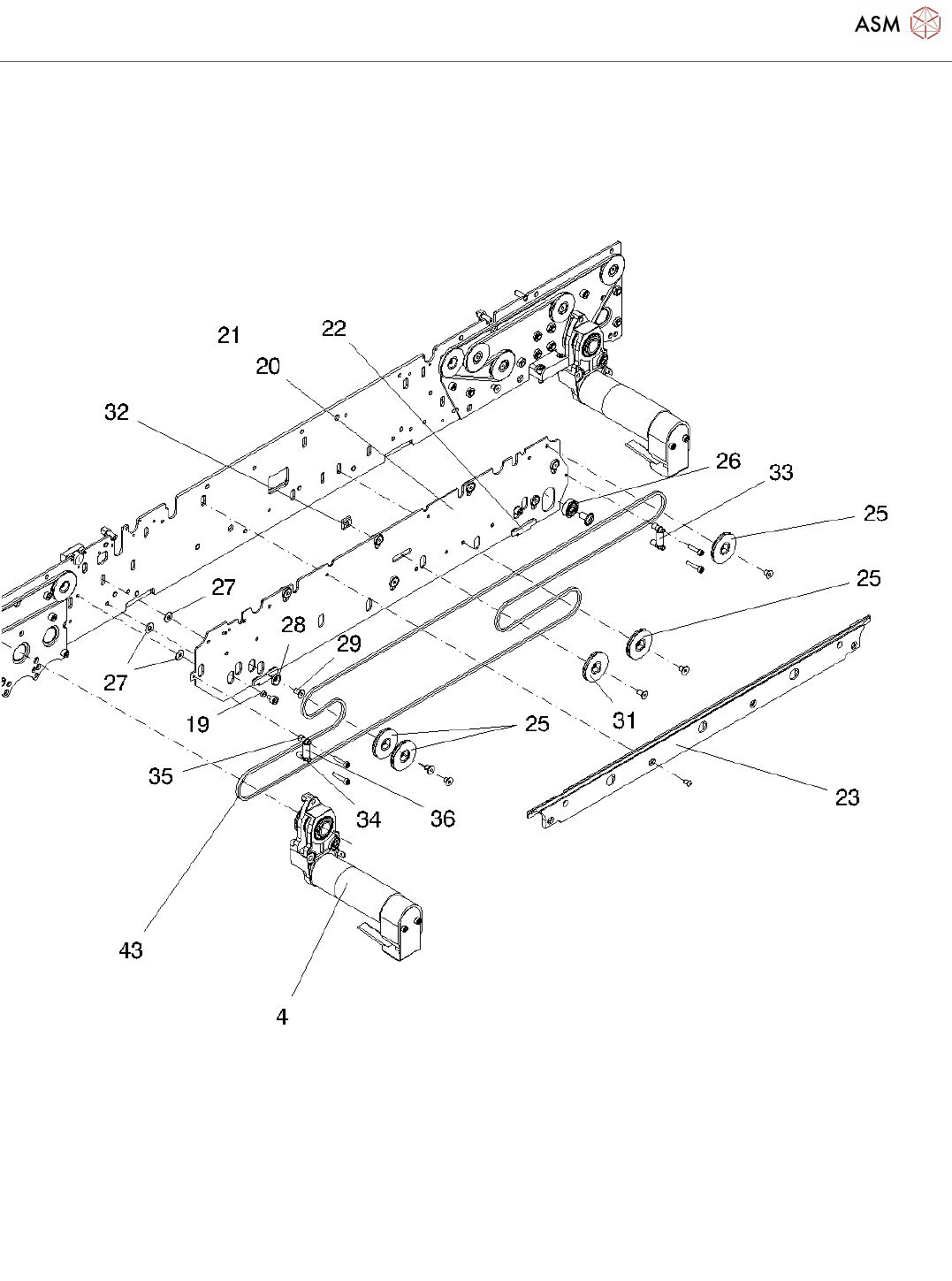 ASM

21
22
20
32
26
33
25
25
27
28
29
27
19
31
25
35
34
36
23
43
4