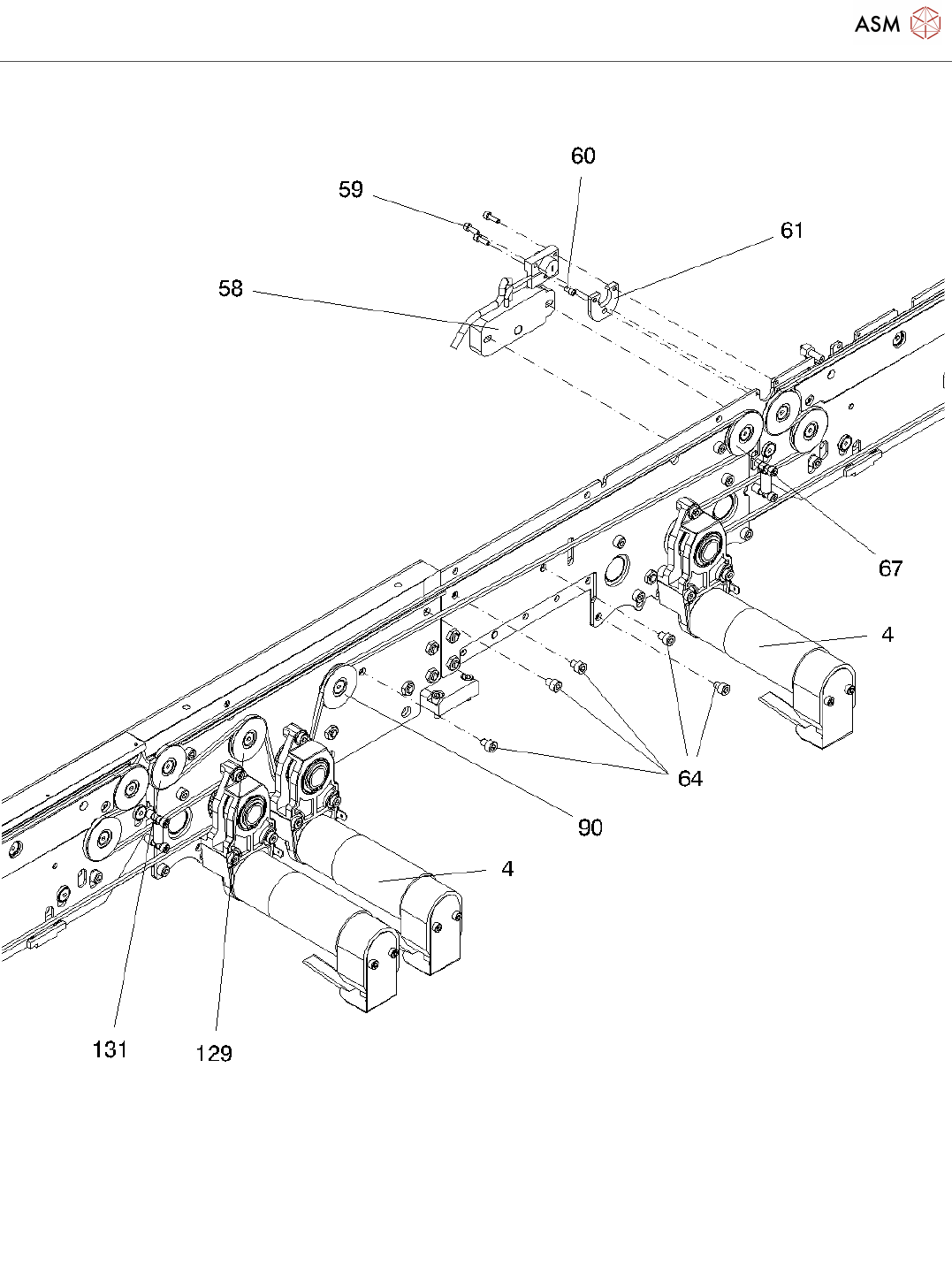 ASM

60
59
61
58
67
4
64
90
4
131
129