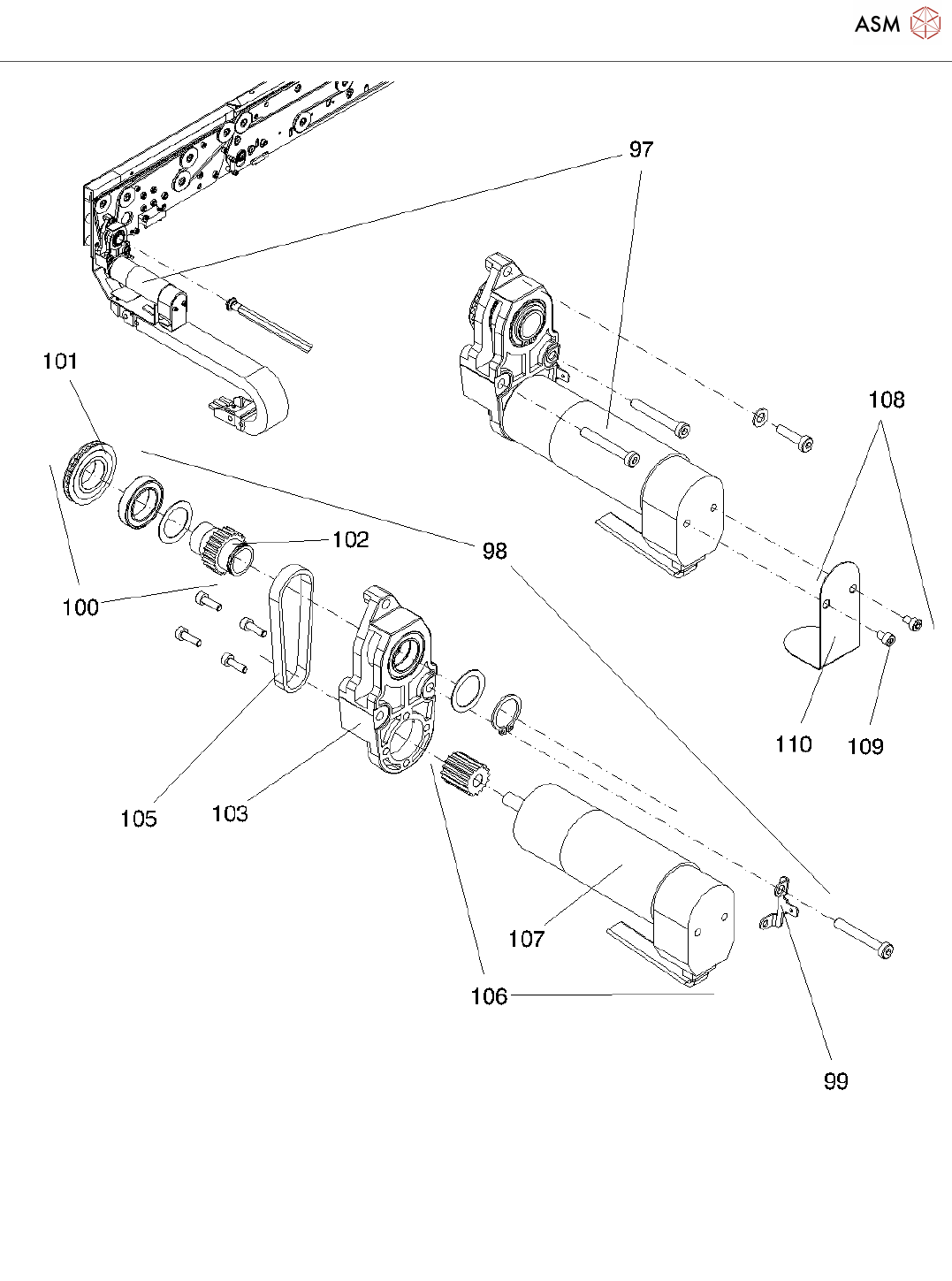 ASM

97

101

108

102

98

100

110

109

105

103

107

106

99