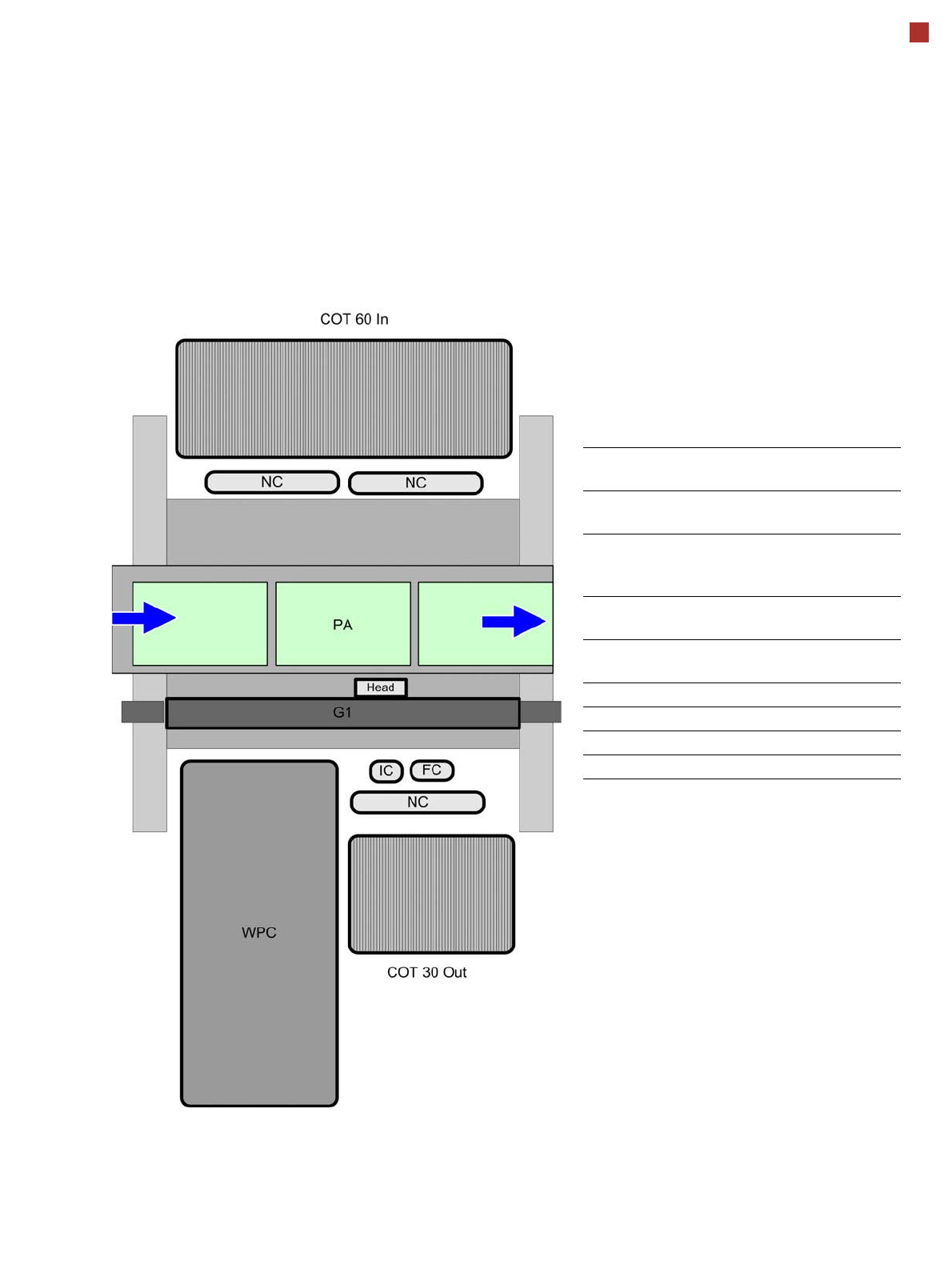 COT 60 In

NC

NC

PA

Head

G1

IC

FC

NC

WPC

COT 30 Out