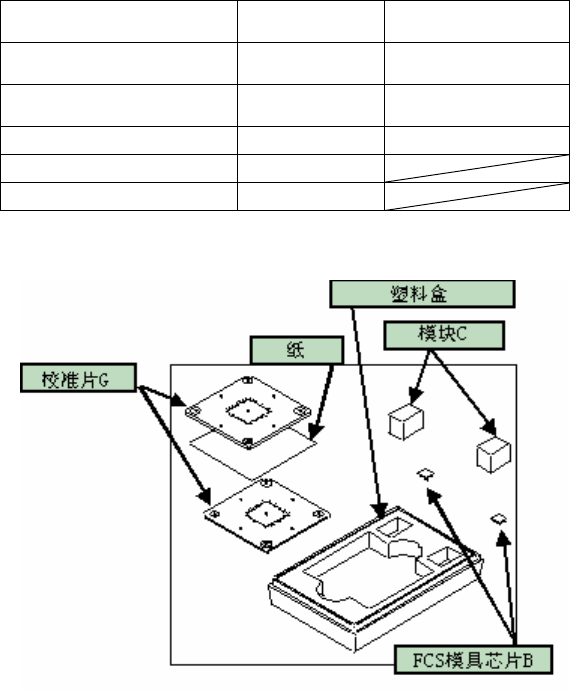 塑料盒

模块C

纸

校准片G

FCS模具芯片B