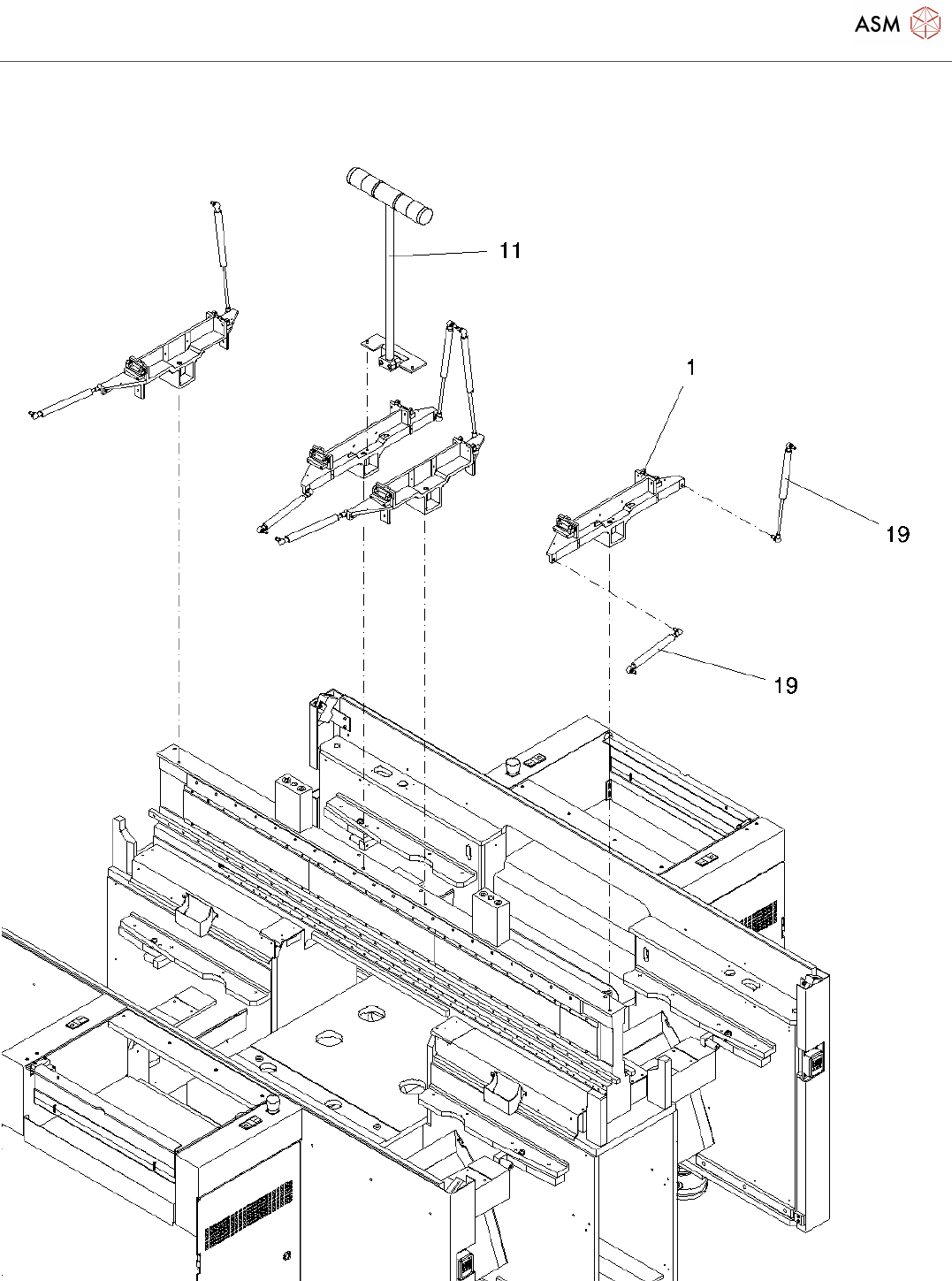 ASM

11

1

19

19