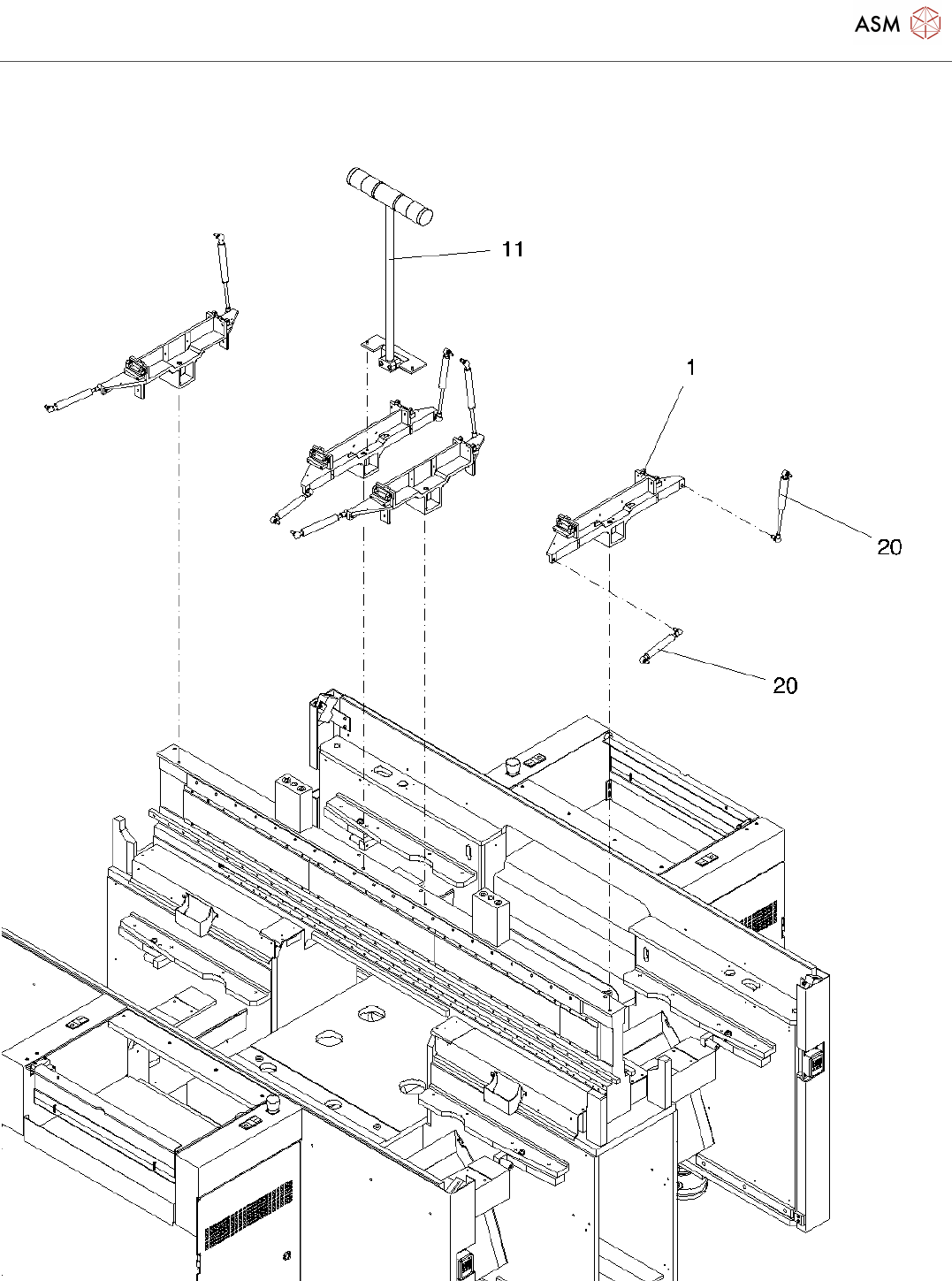 ASM

11

1

20

20