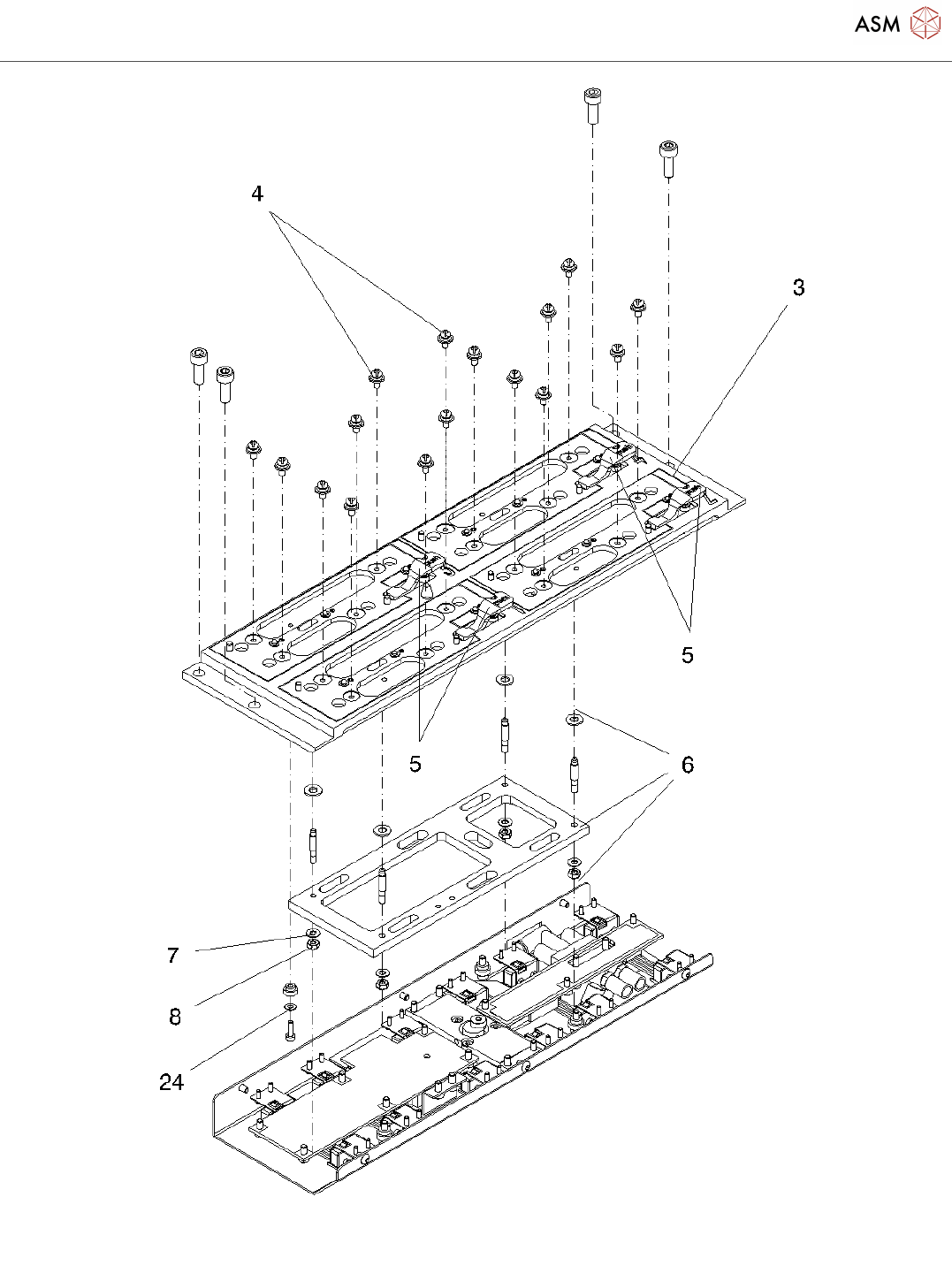 ASM

4

3

5

5

6

7

8

24