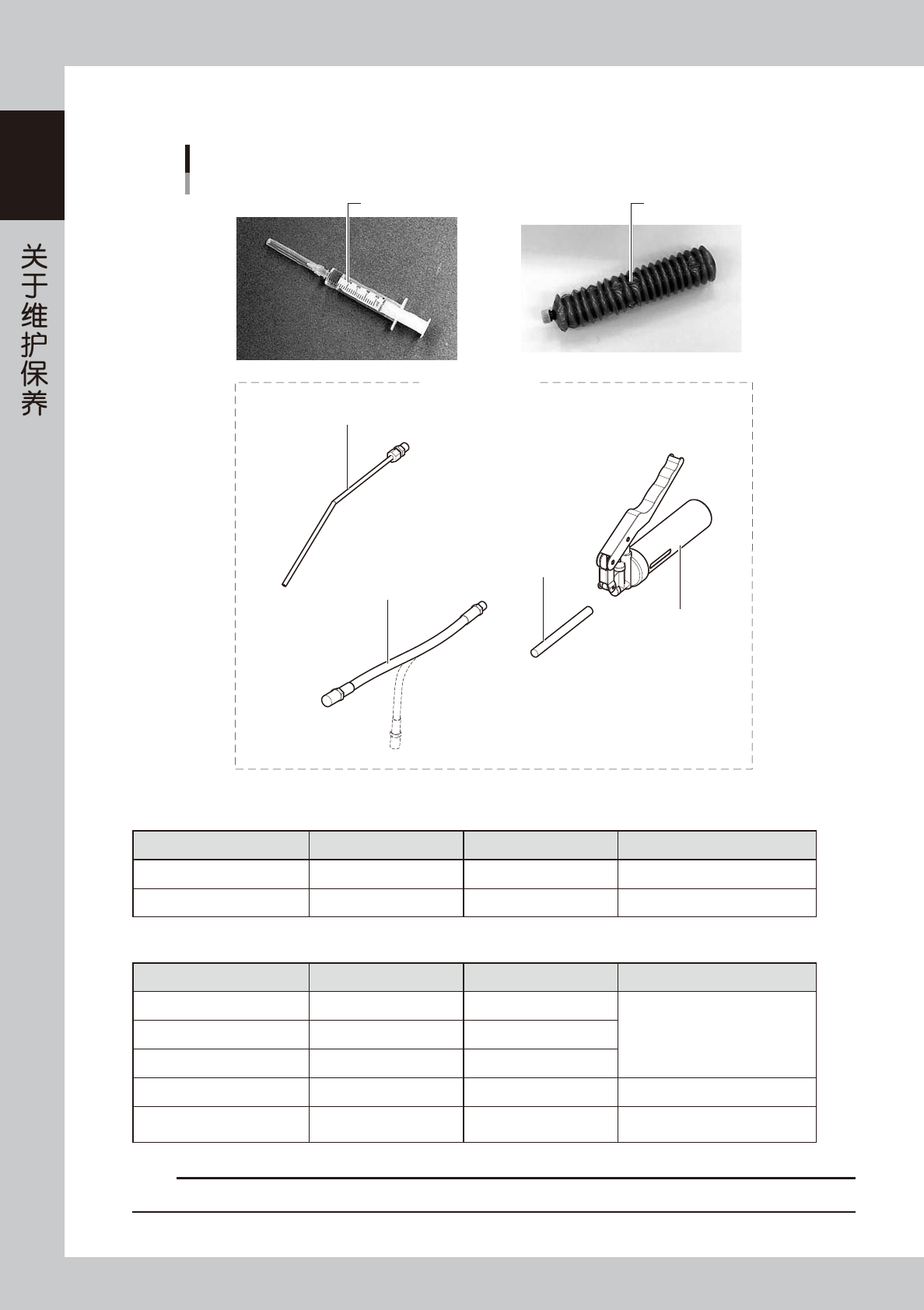 关于维护保养