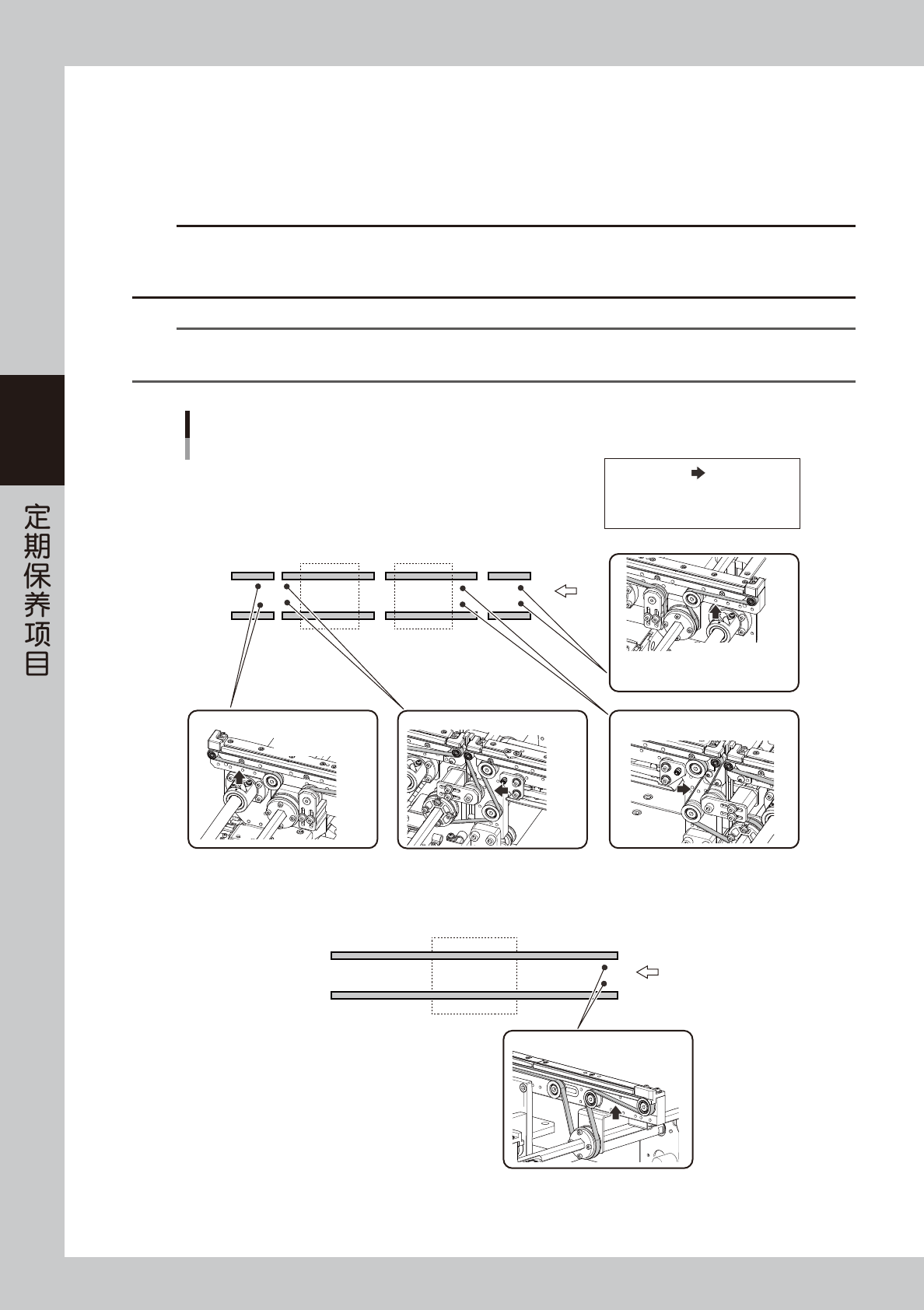 定期保养项目