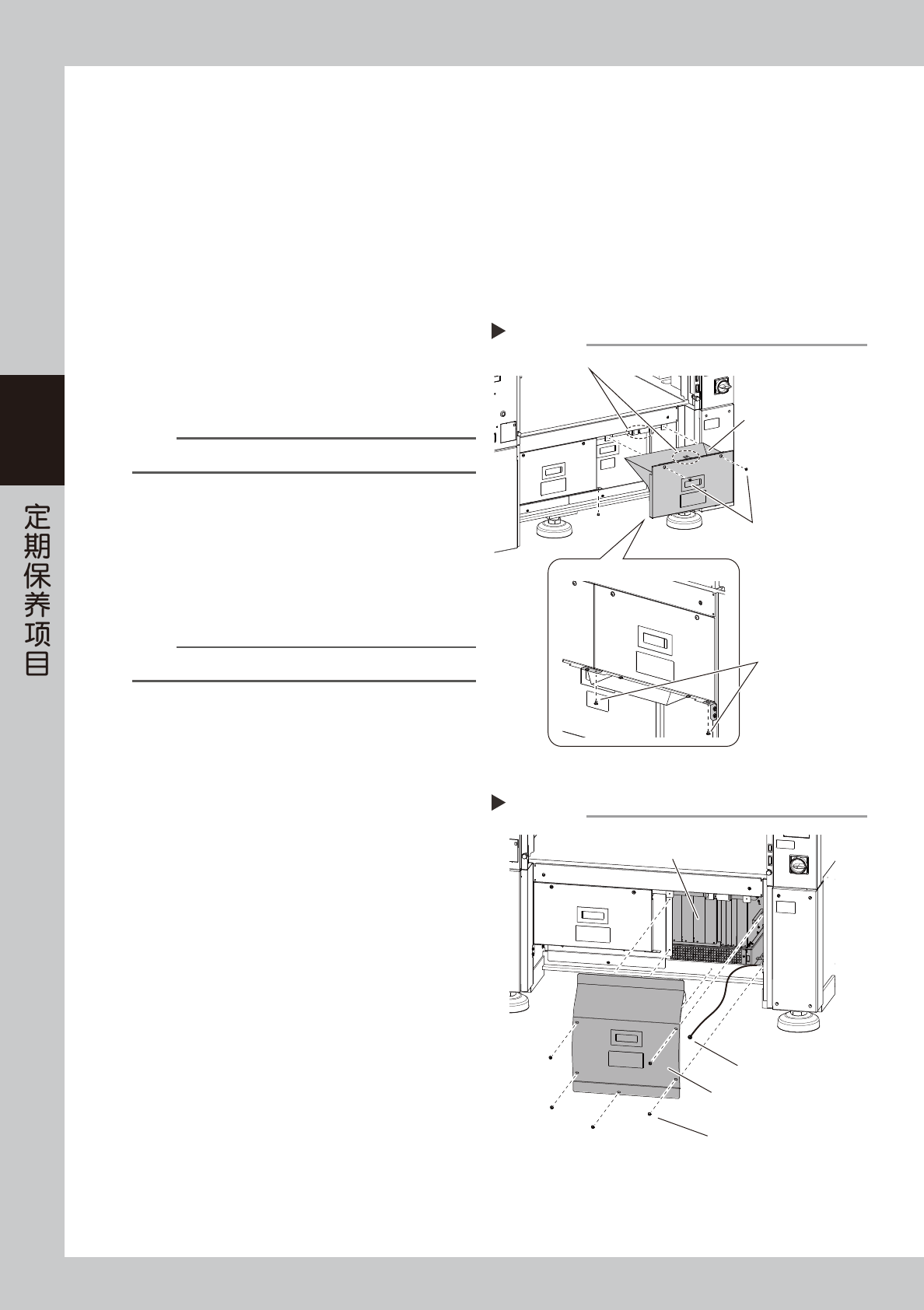 定期保养项目