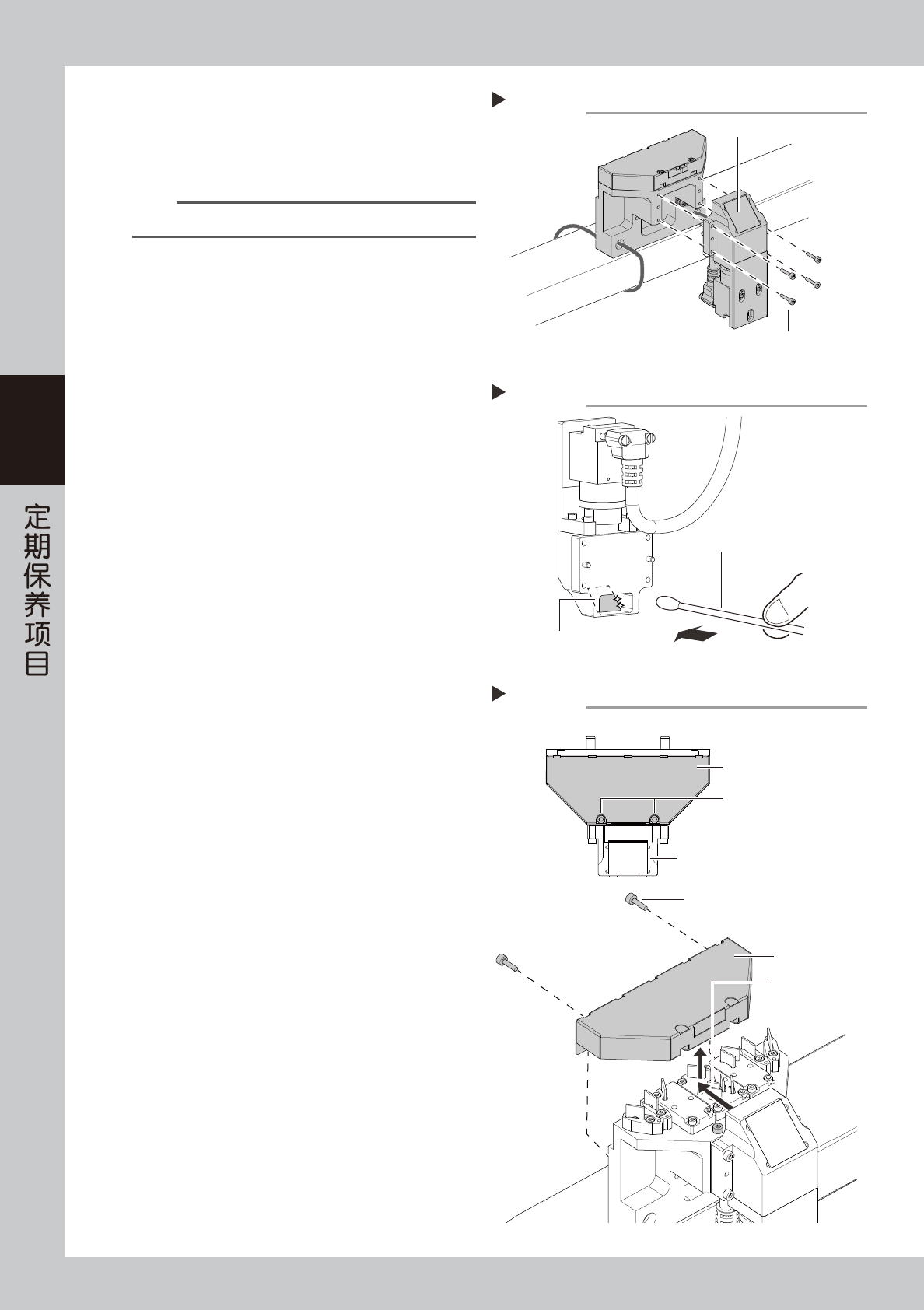 定期保养项目