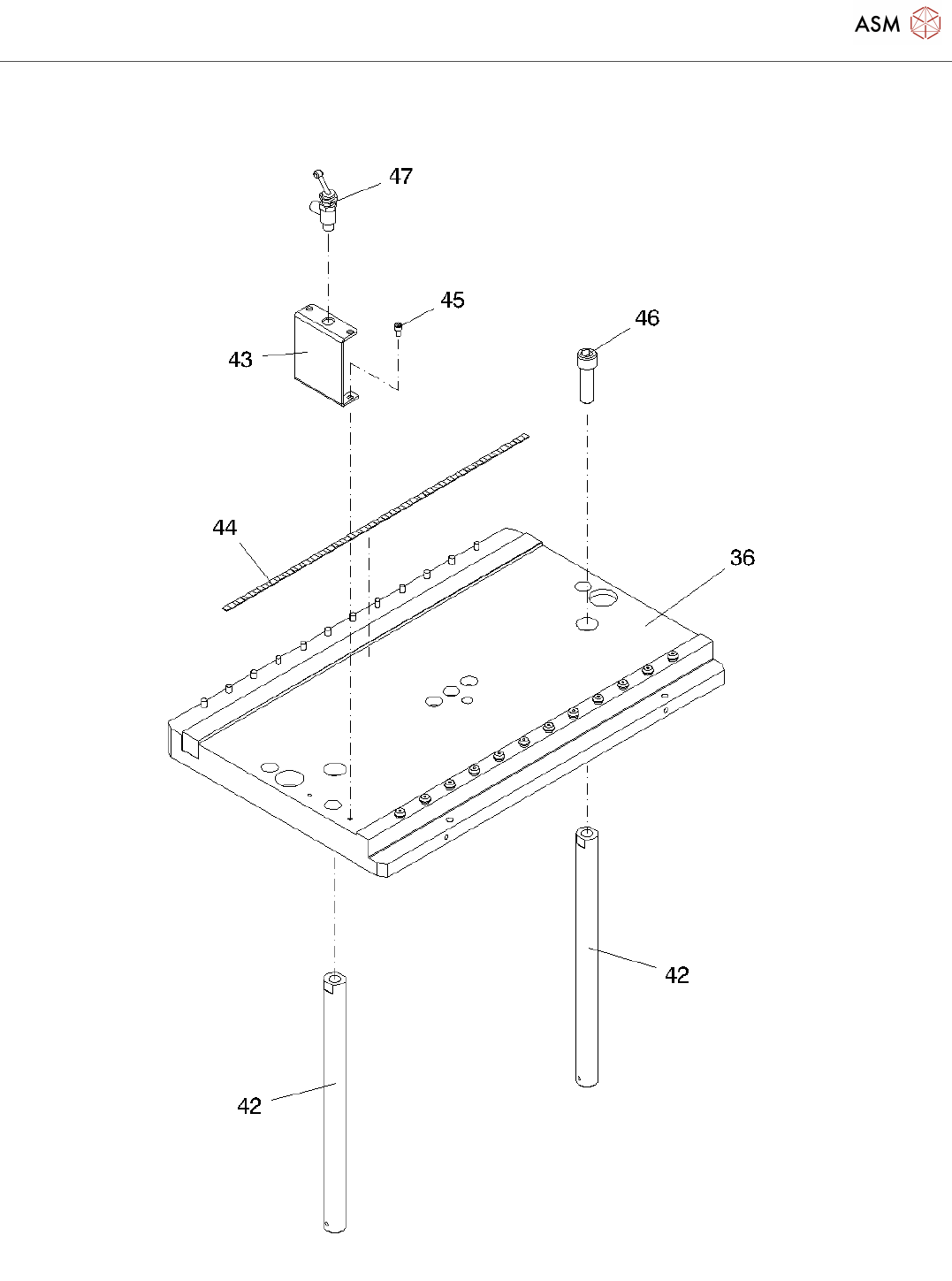 ASM

47

45

46

43

44

36

42

42