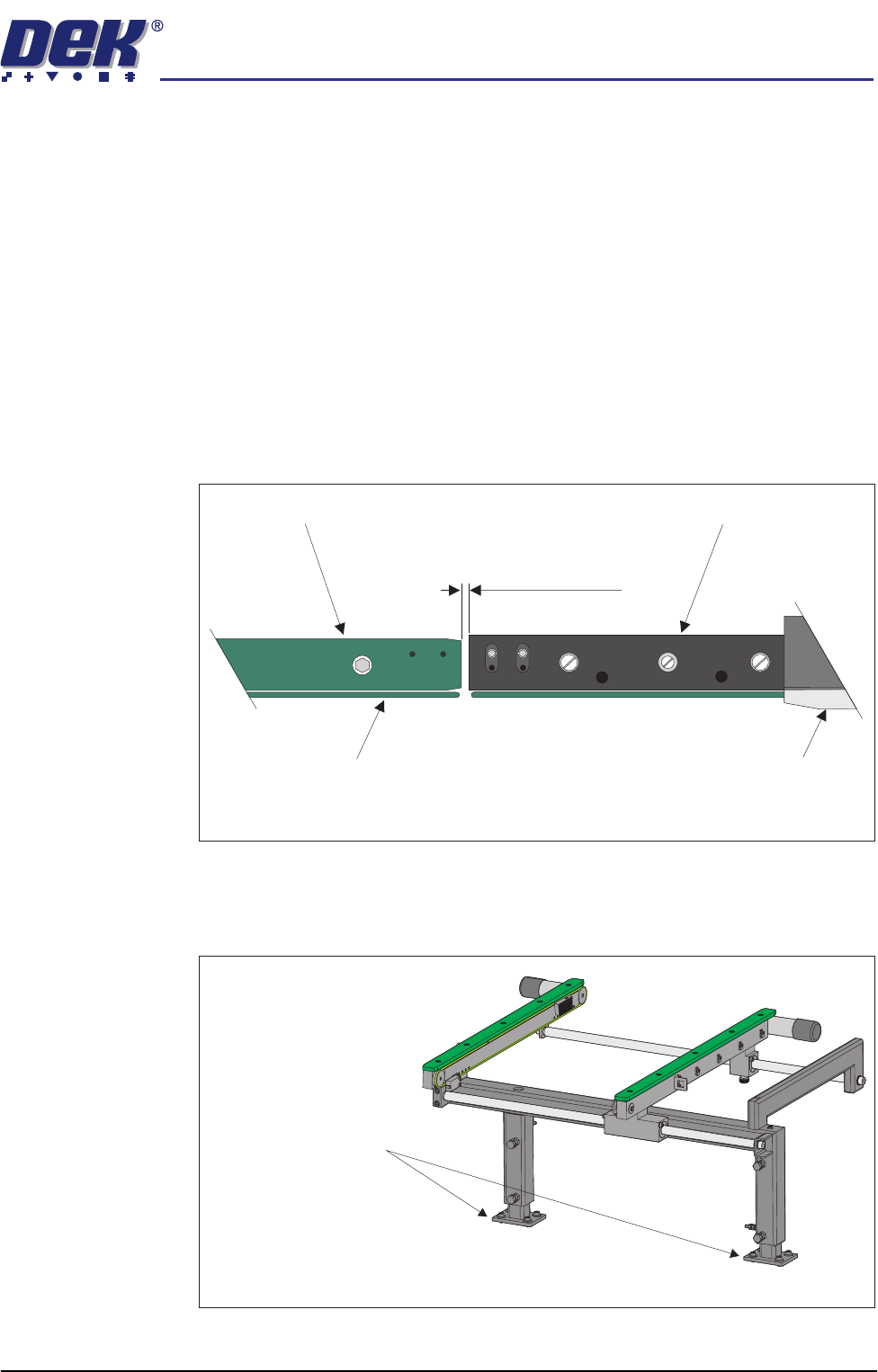 DEK®