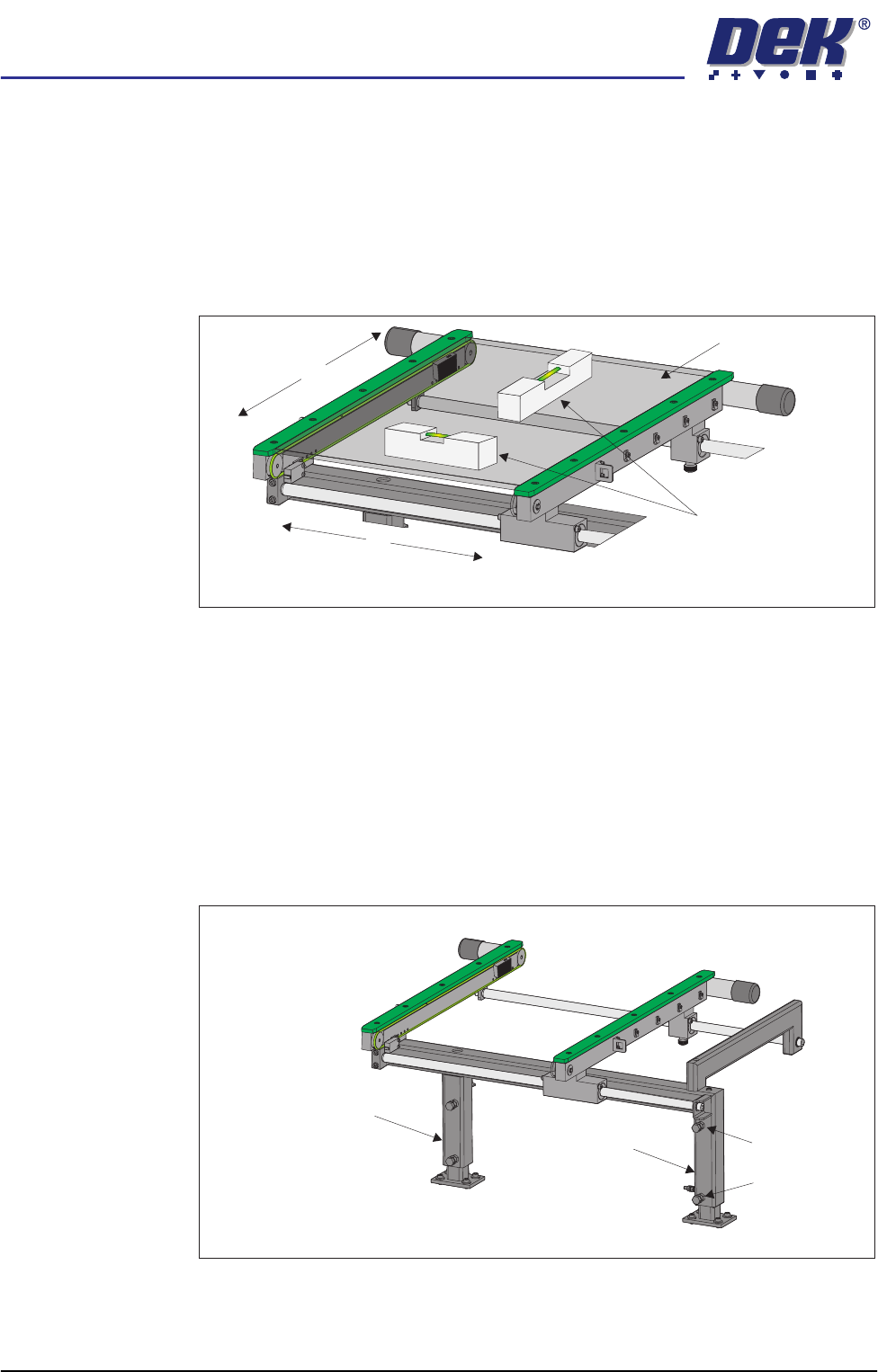 DEK®