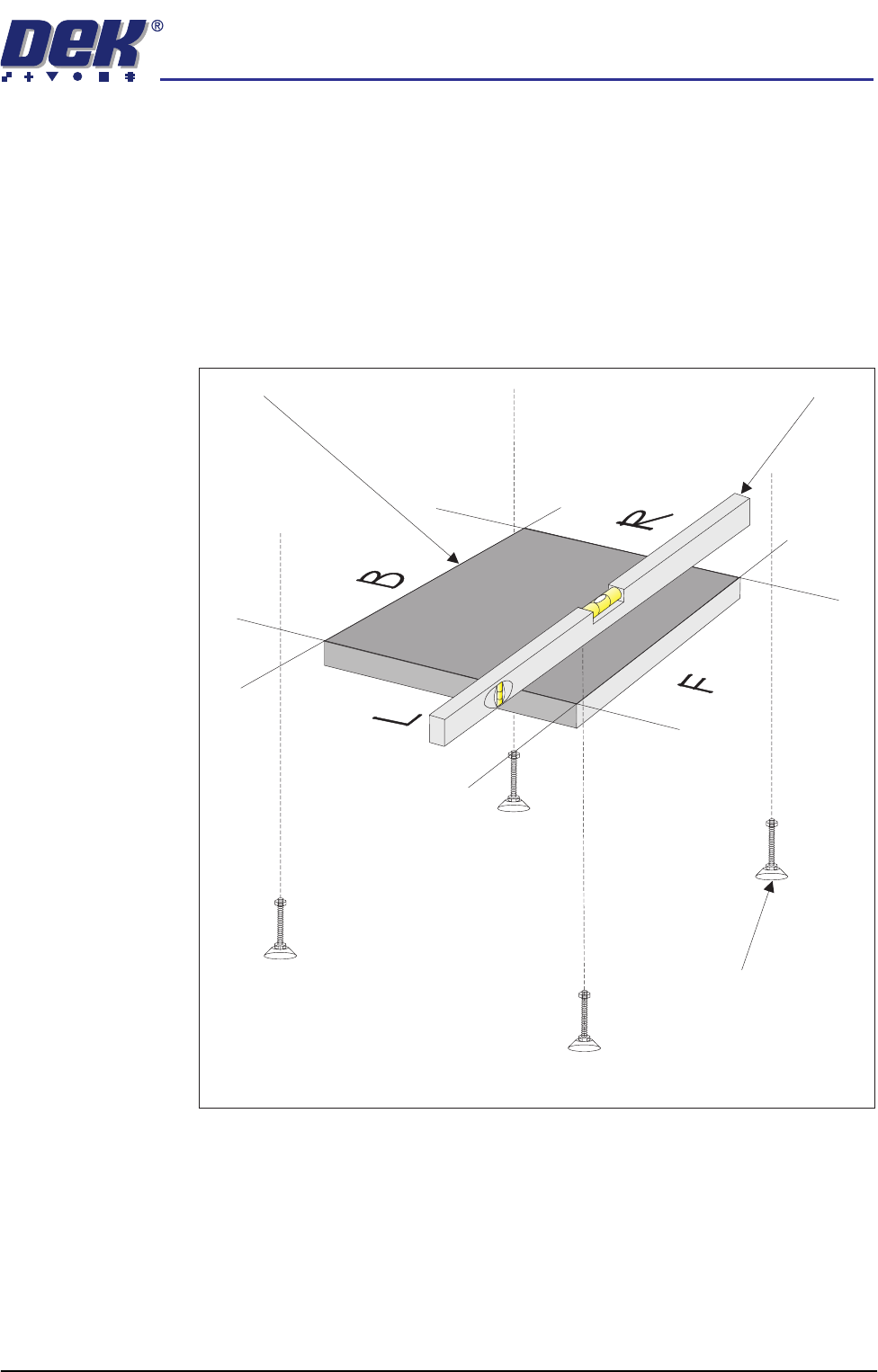 DEK®

B

R

L

F