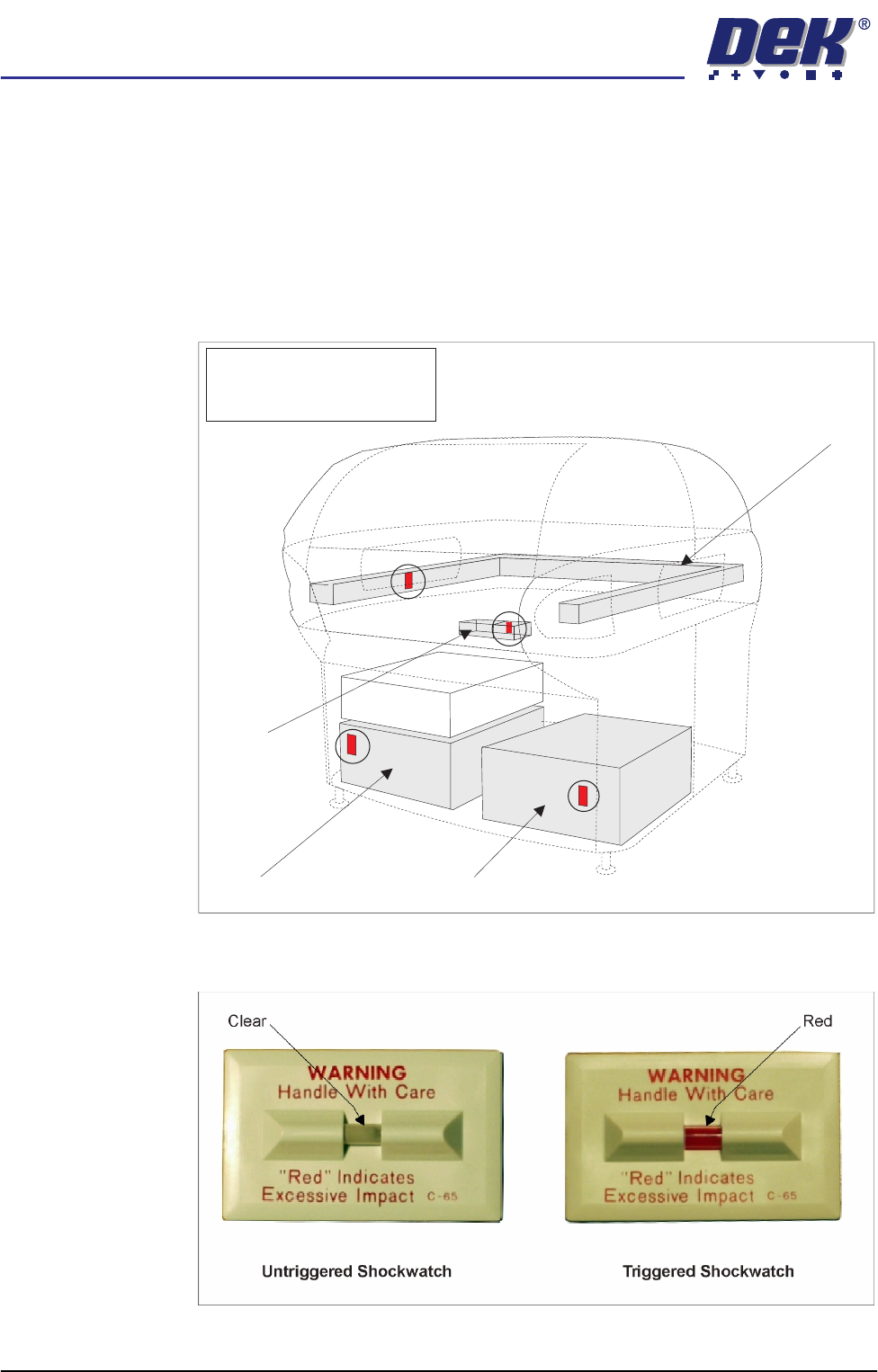 DEK®

Clear

WARNING
Handle With Care

"Red" Indicates
Excessive Impact C-65

Untriggered Shockwatch

Red

WARNING
Handle With Care

"Red" Indicates
Excessive Impact C-65

Triggered Shockwatch