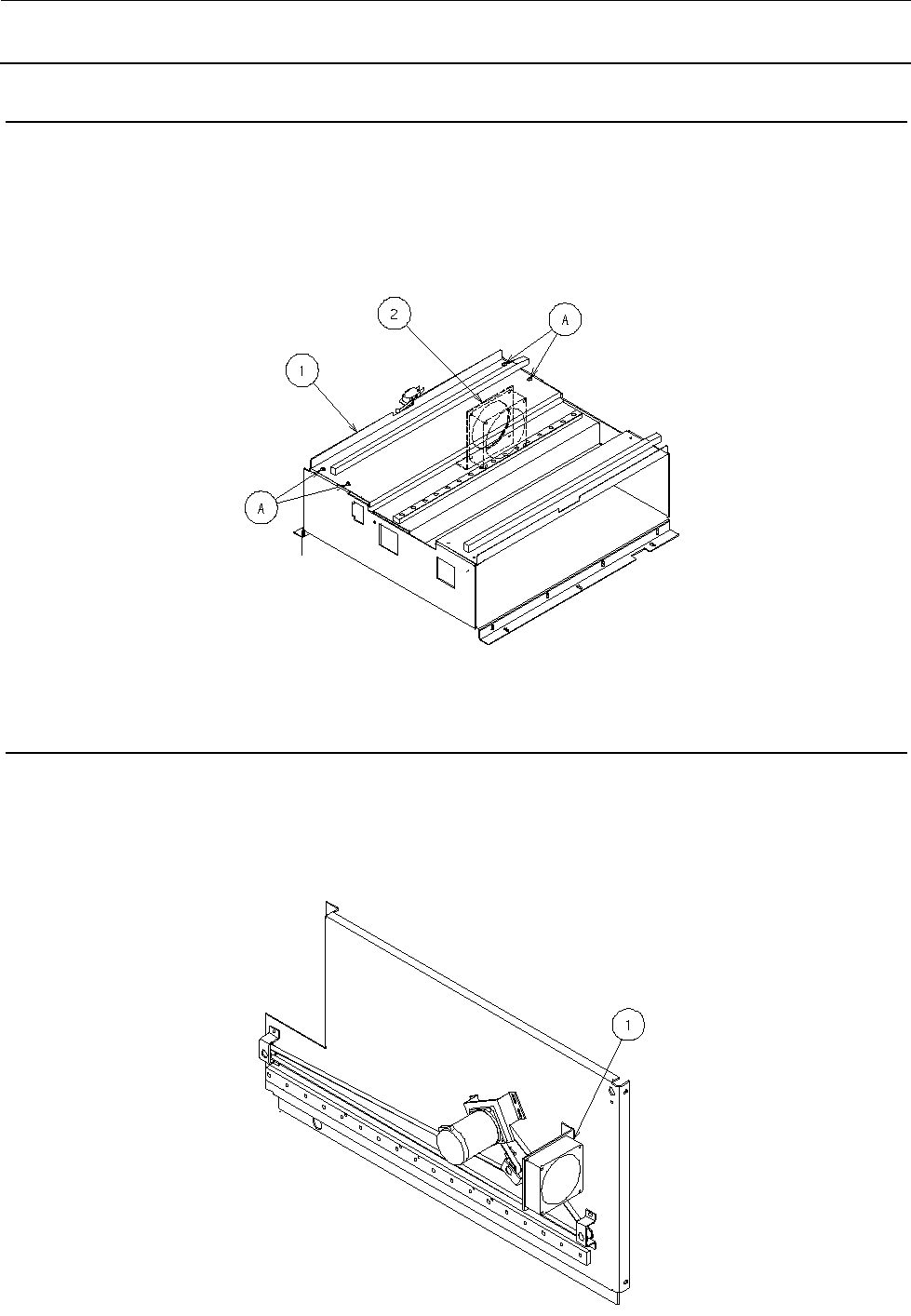 2

A

1

A

1