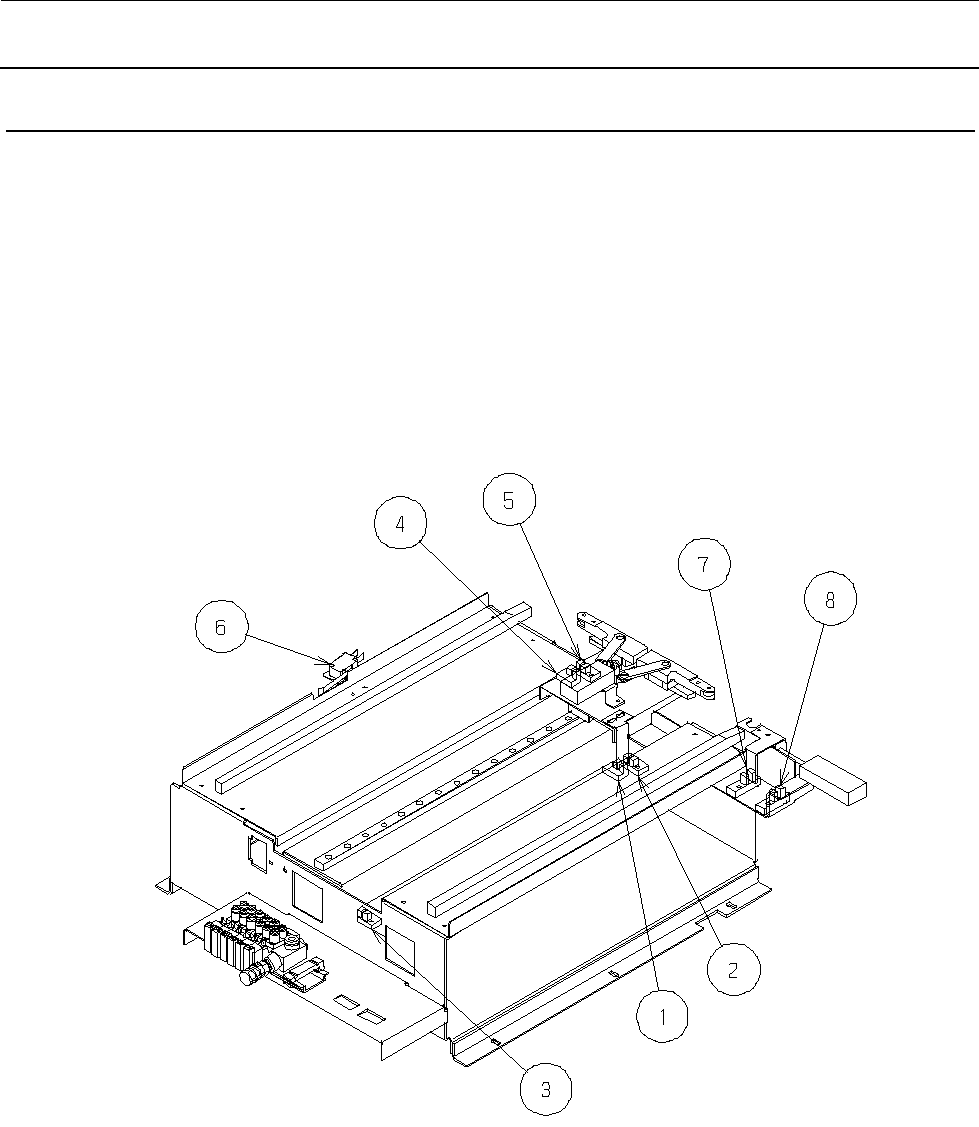 4
5
7
8
6
2
1
3