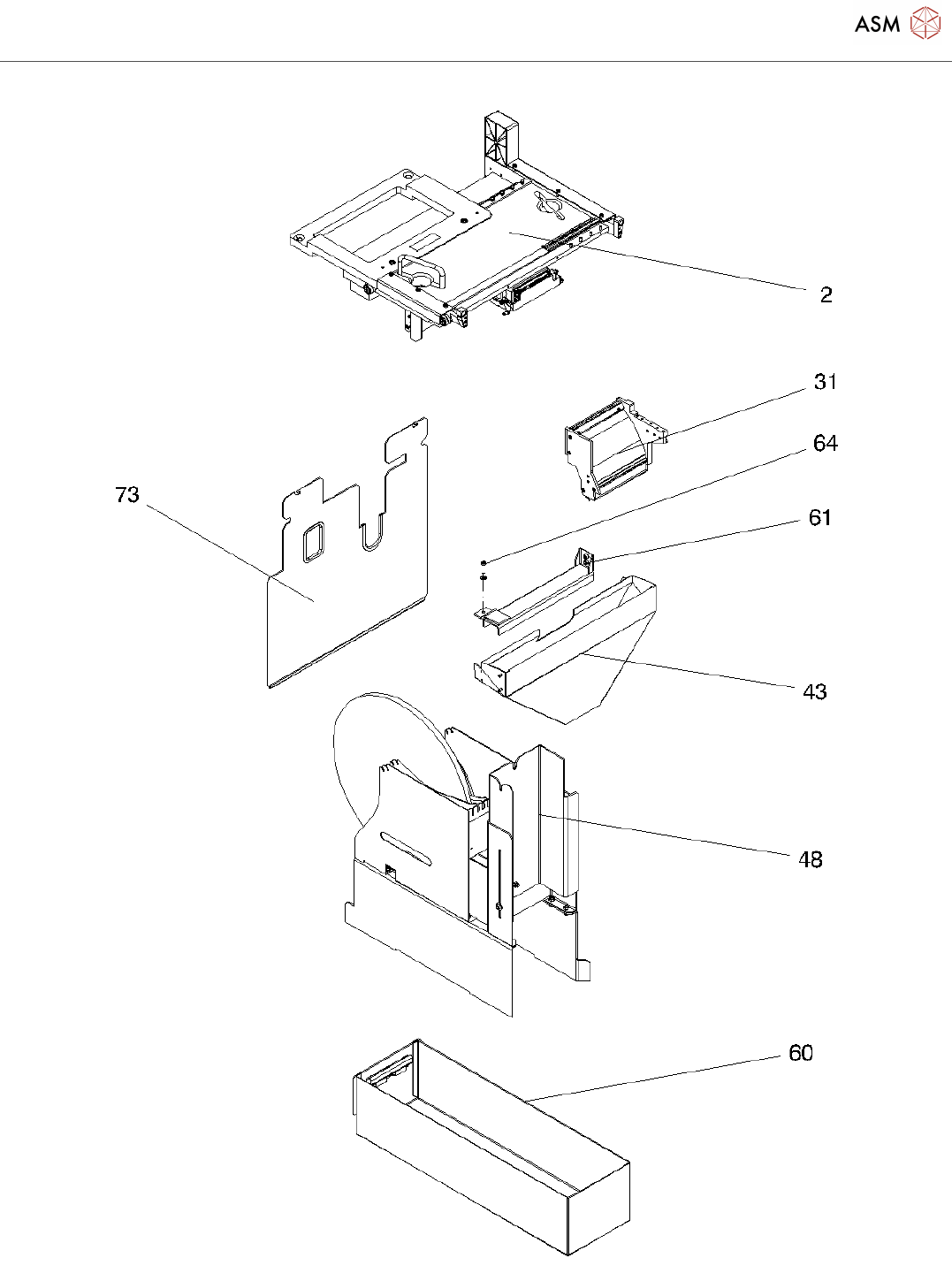 ASM

2

31

64

73

61

43

48

60