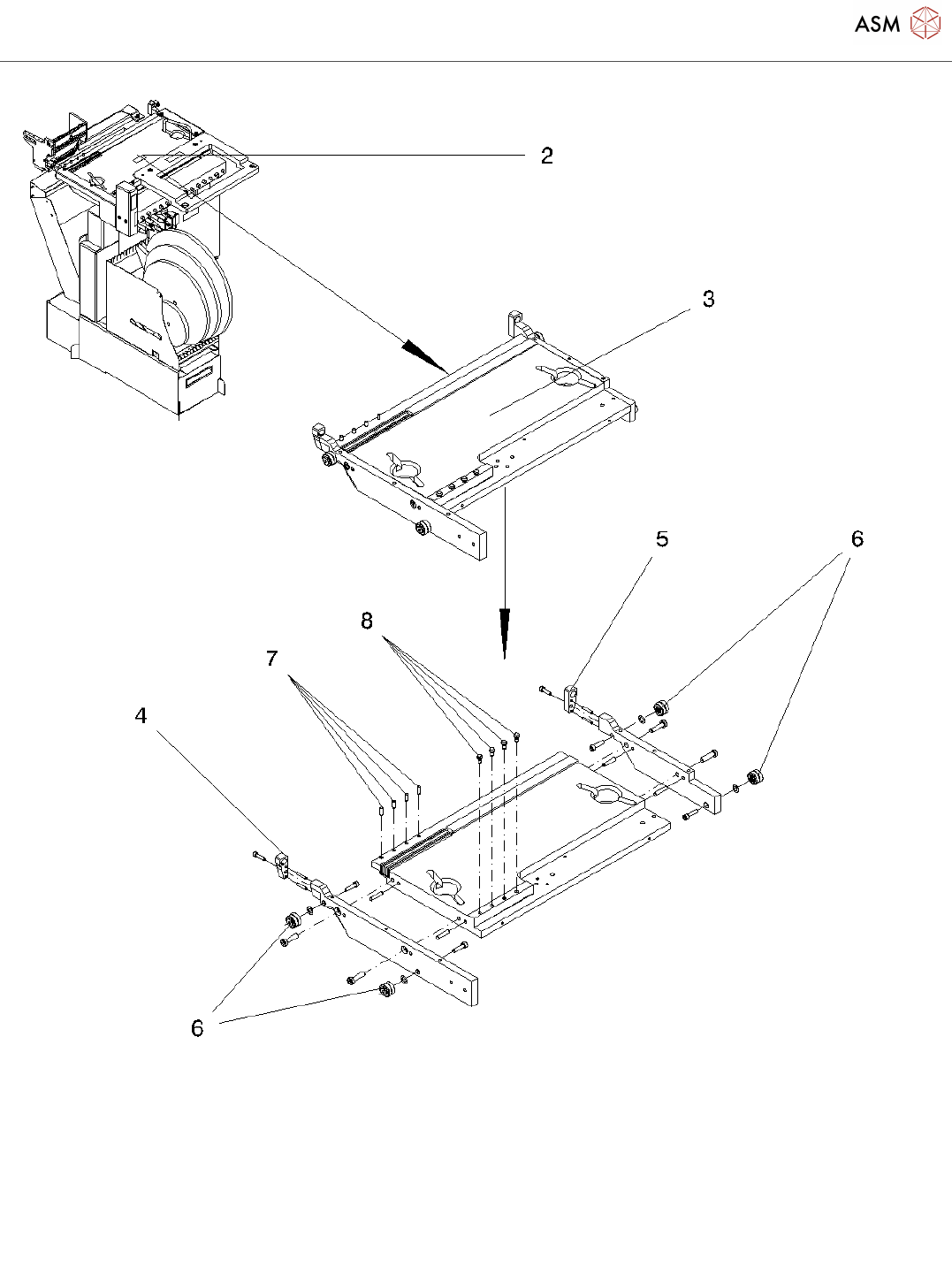 ASM

2

3

5

6

8

7

4

6