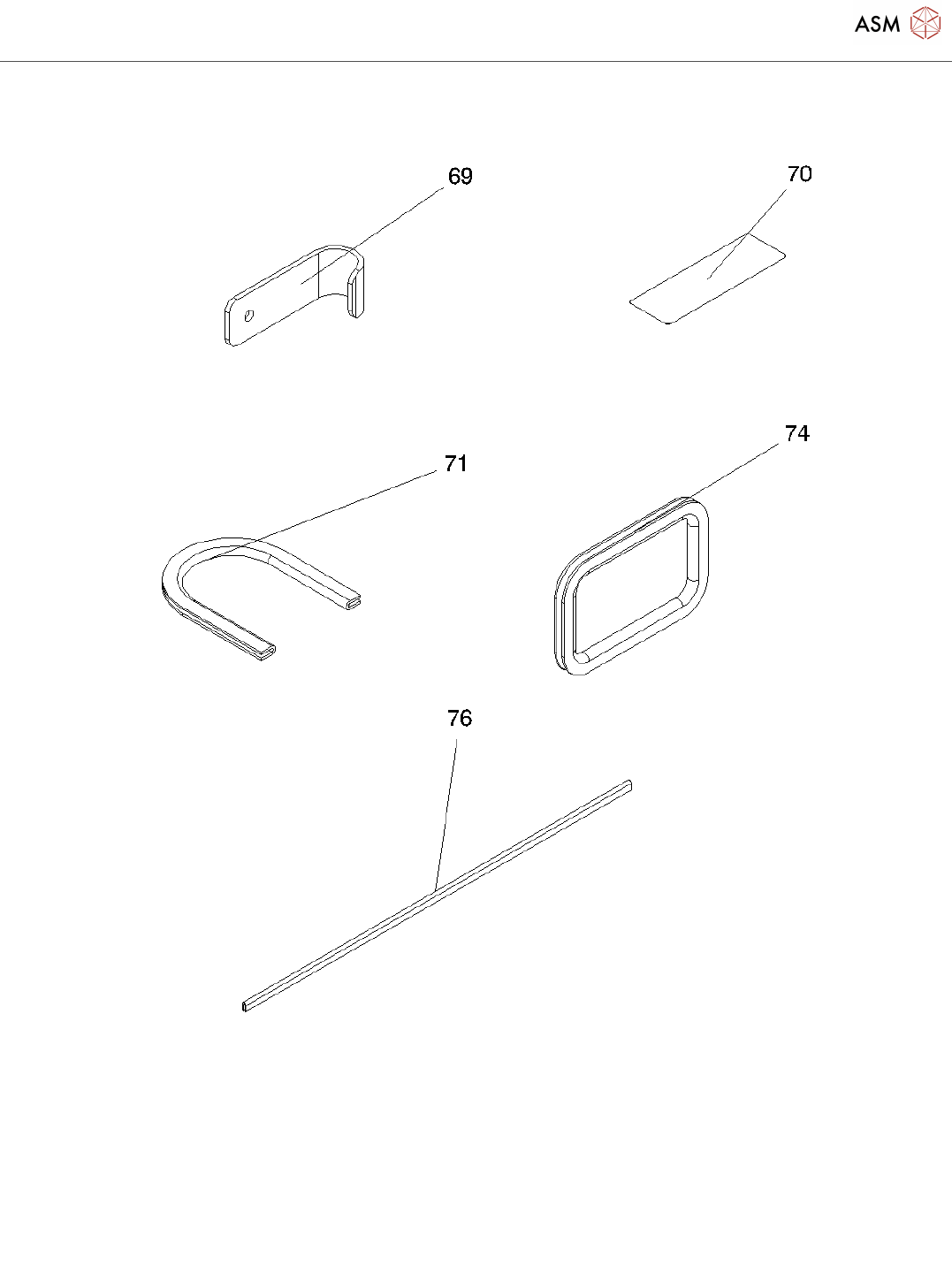 ASM

69

70

71

74

76