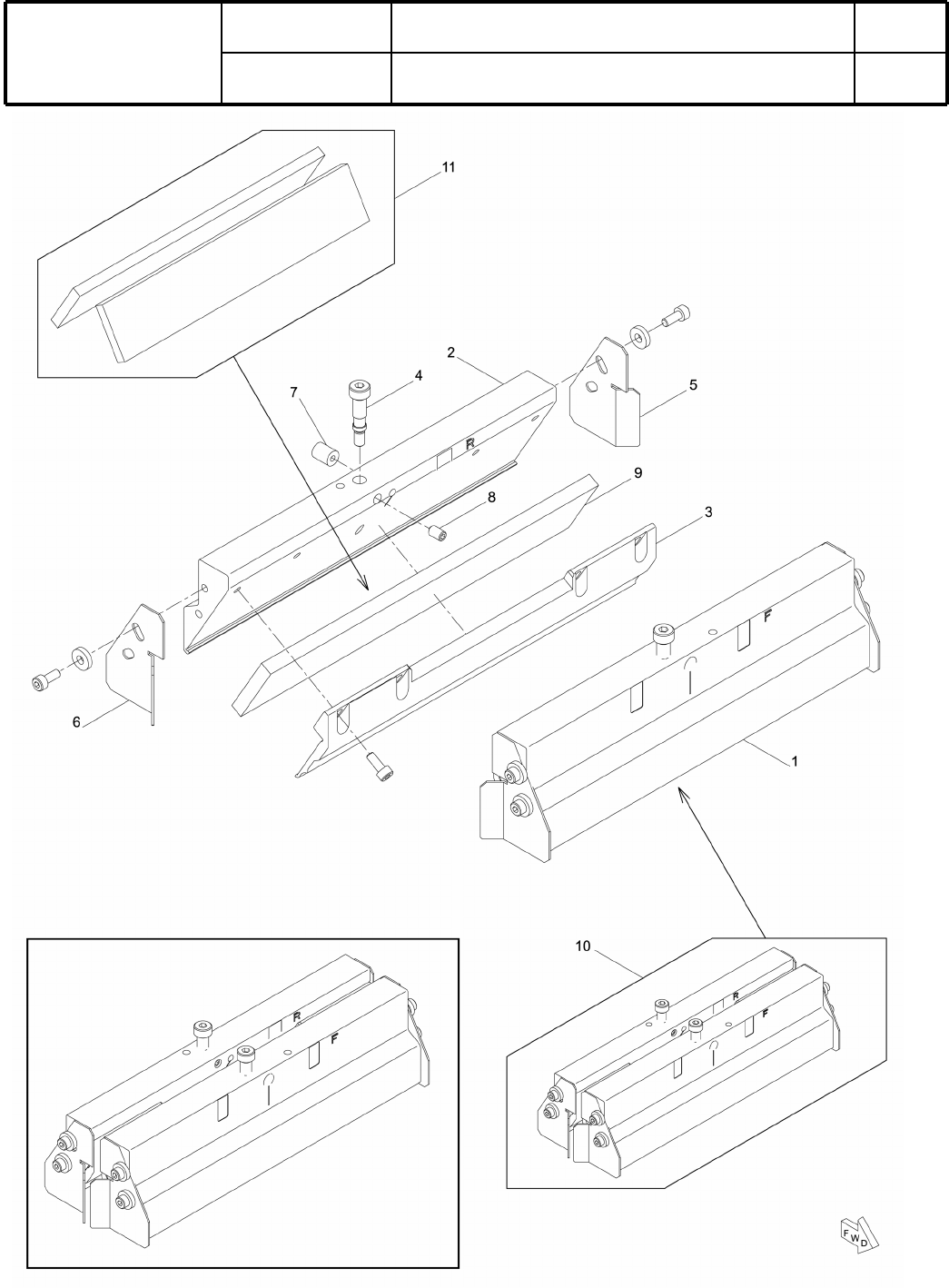 11

2

4

7

5

R

9

8

3

F

6

1

10

R

F

R

F

F W D